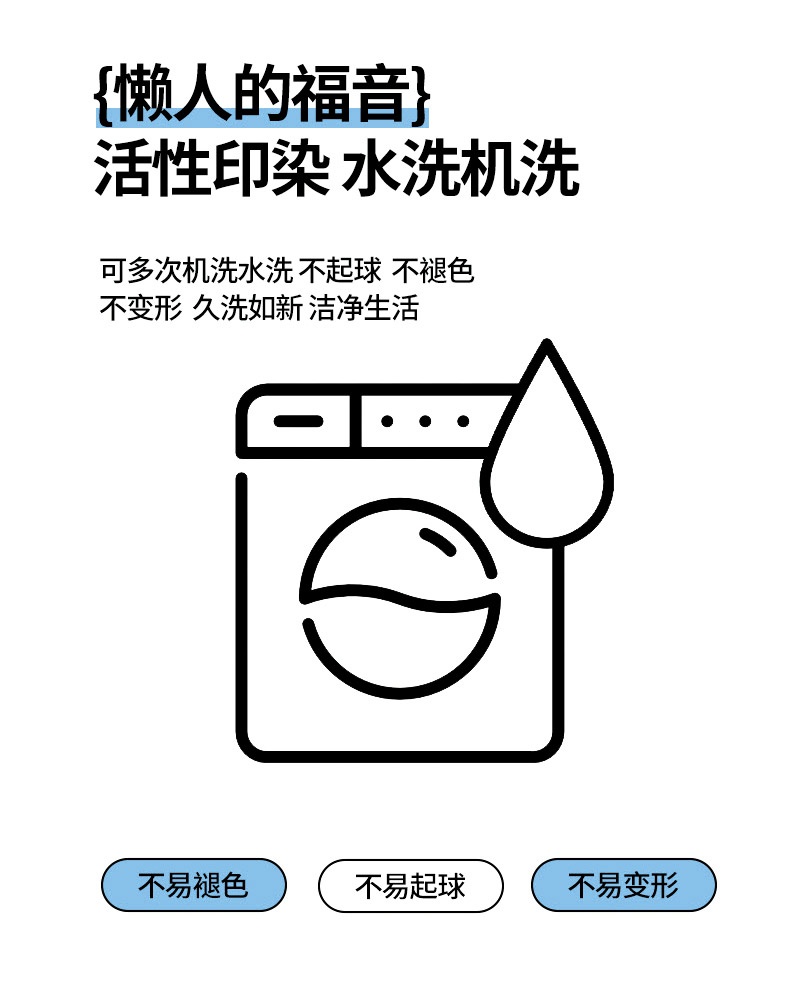 {懒人的福音}
活性印染 水洗机洗

可多次机洗水洗 不起球 不褪色
不变形 久洗如新 洁净生活

不易褪色 不易起球 不易变形