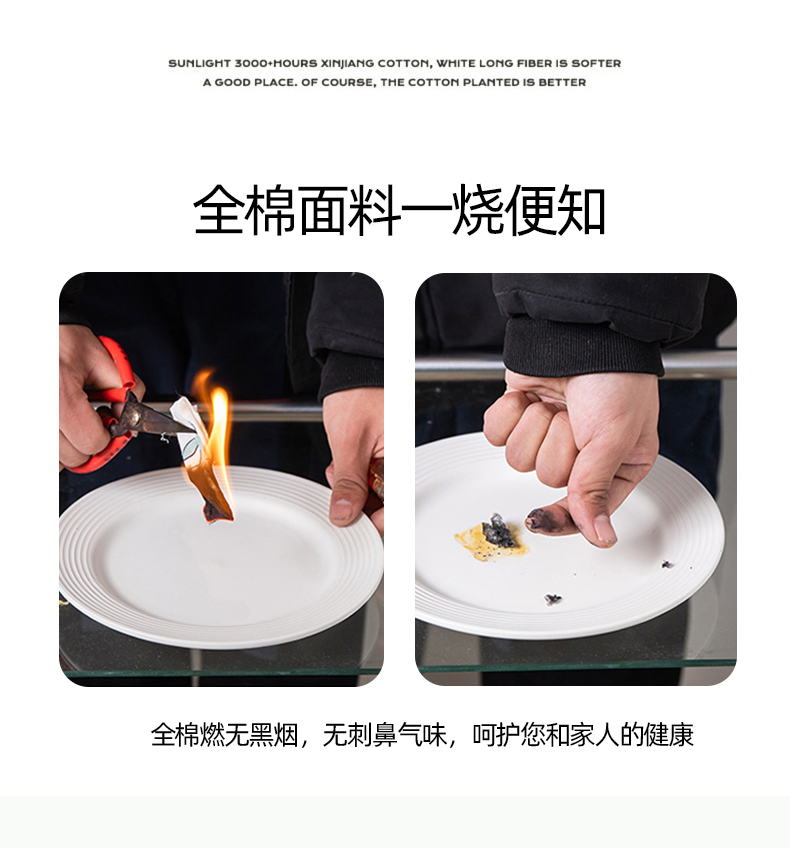 SUNLIGHT 3000+HOURS XINJIANG COTTON, WHITE LONG FIBER IS SOFTER
A GOOD PLACE. OF COURSE, THE COTTON PLANTED IS BETTER

全棉面料一烧便知

全棉燃无黑烟，无刺鼻气味，呵护您和家人的健康