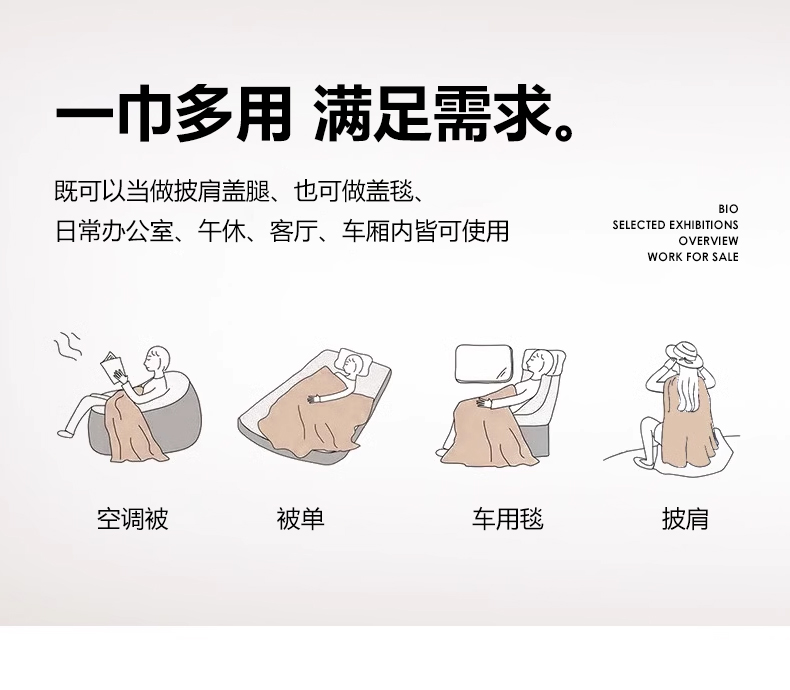 一巾多用 满足需求。

既可以当做披肩盖腿、也可做盖毯、
日常办公室、午休、客厅、车厢内皆可使用

BIO
SELECTED EXHIBITIONS
OVERVIEW
WORK FOR SALE

空调被

被单

车用毯

披肩