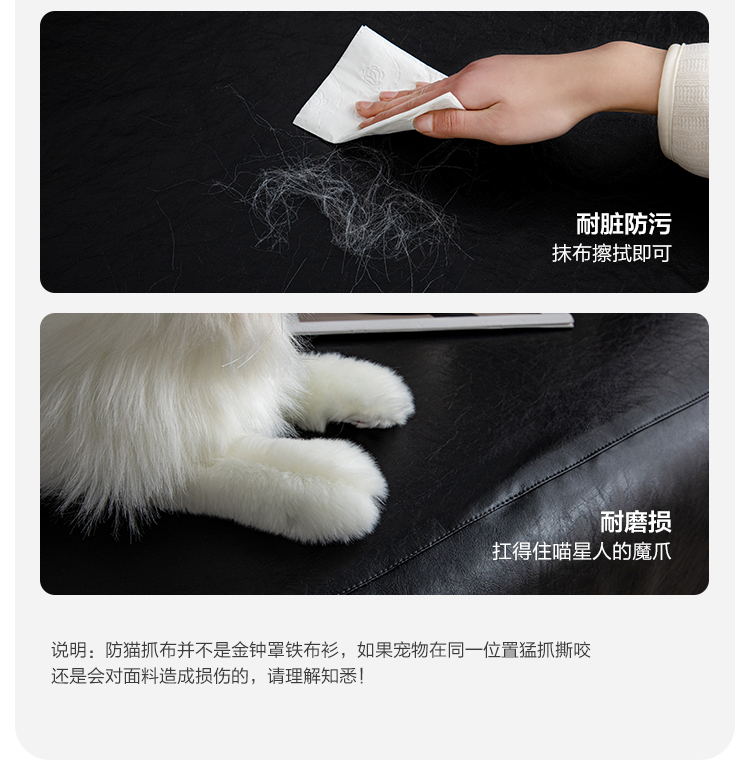 耐脏防污
抹布擦拭即可

耐磨损
扛得住喵星人的魔爪

说明：防猫抓布并不是金钟罩铁布衫，如果宠物在同一位置猛抓撕咬还是会对面料造成损伤的，请理解知悉！