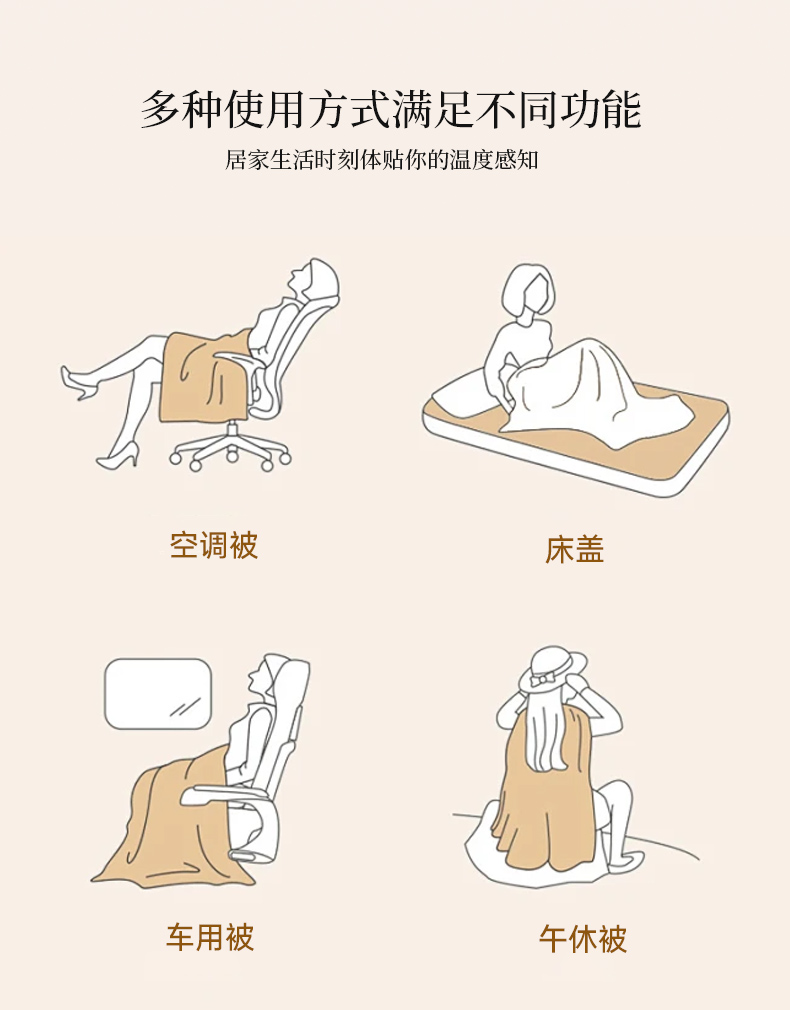 多种使用方式满足不同功能

居家生活时刻体贴你的温度感知

空调被

床盖

车用被

午休被