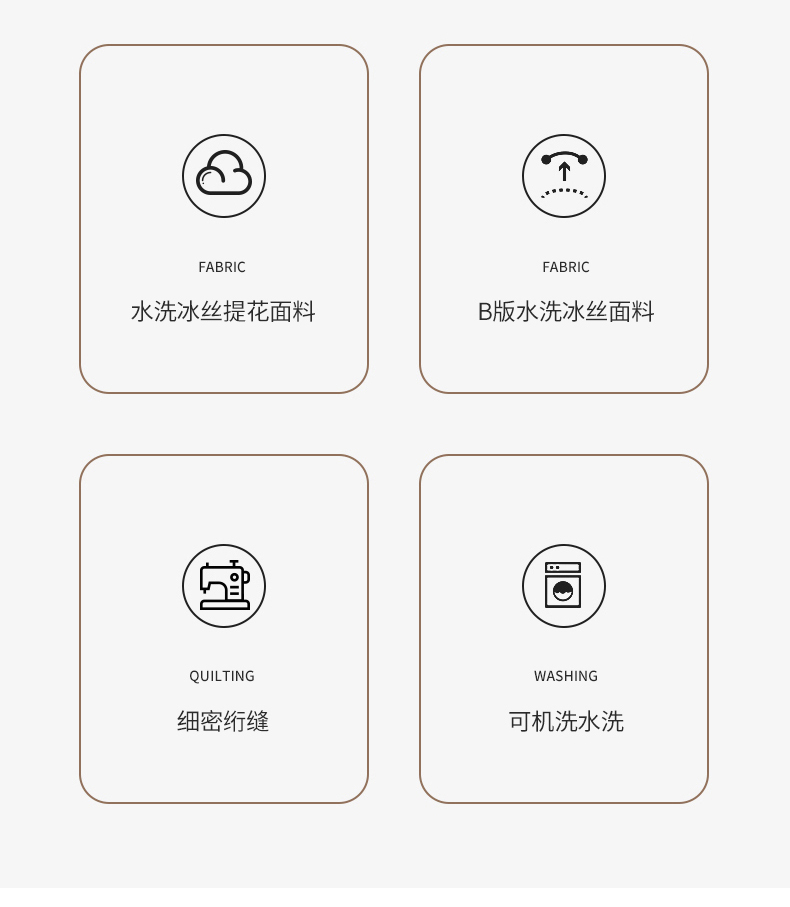 FABRIC

水洗冰丝提花面料

FABRIC

B版水洗冰丝面料

QUILTING

细密绗缝

WASHING

可机洗水洗