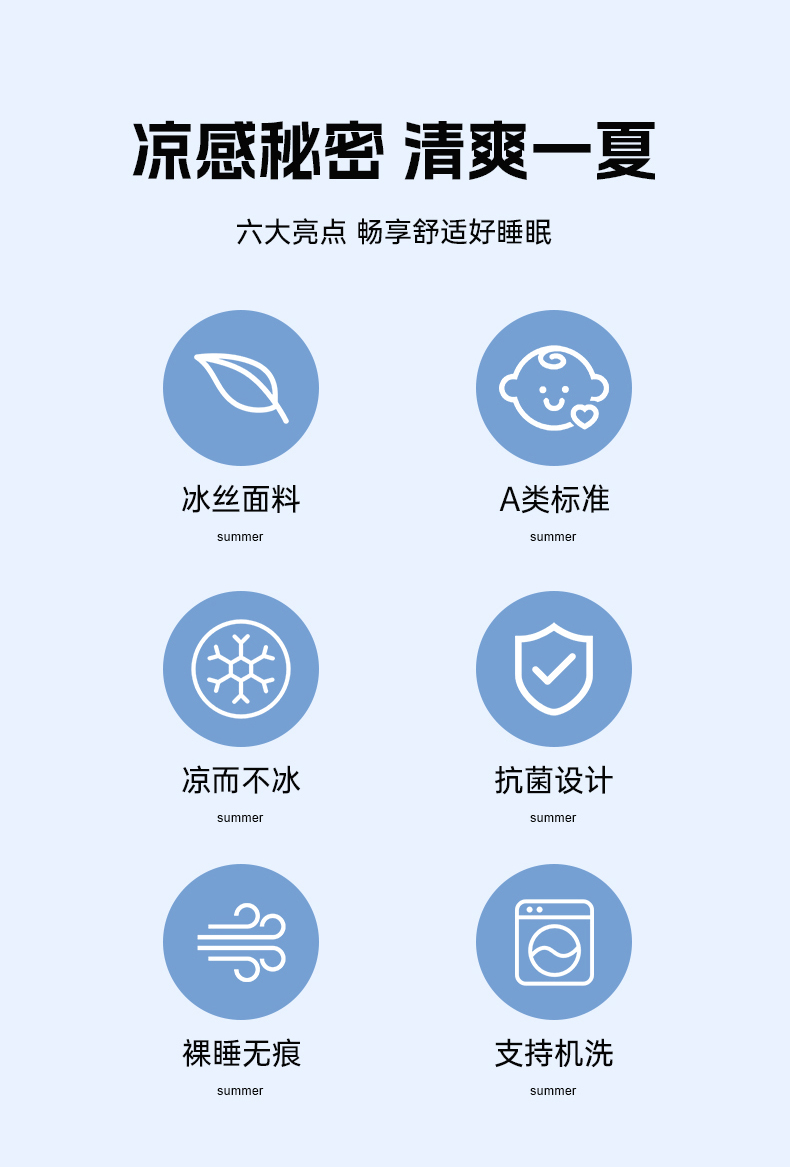 凉感秘密 清爽一夏

六大亮点 畅享舒适好睡眠

冰丝面料
summer

A类标准
summer

凉而不冰
summer

抗菌设计
summer

裸睡无痕
summer

支持机洗
summer