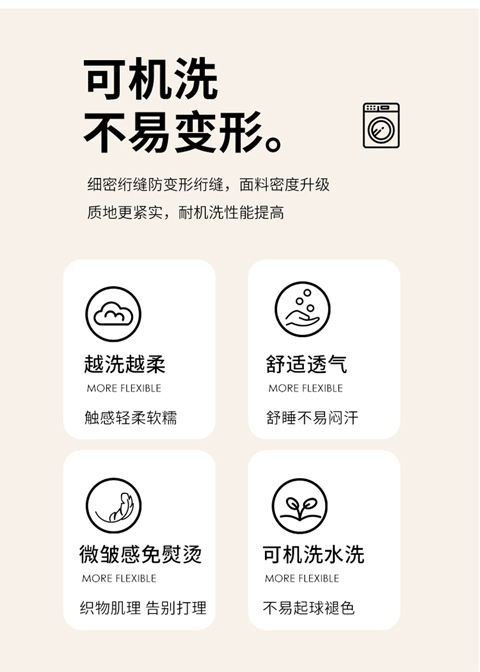 可机洗
不易变形。

细密绗缝防变形绗缝，面料密度升级
质地更紧实，耐机洗性能提高

越洗越柔
MORE FLEXIBLE
触感轻柔软糯

舒适透气
MORE FLEXIBLE
舒睡不易闷汗

微皱感免熨烫
MORE FLEXIBLE
织物肌理 告别打理

可机洗水洗
MORE FLEXIBLE
不易起球褪色