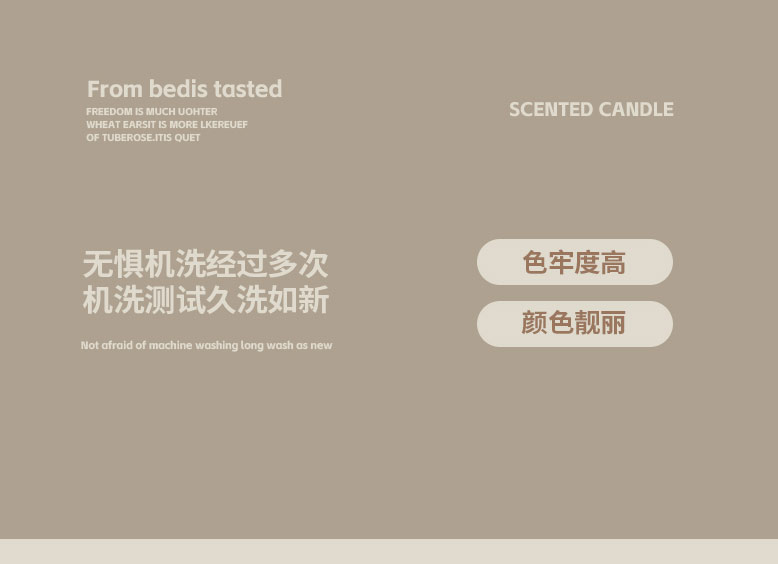 From bedis tasted

FREEDOM IS MUCH UOHTER
WHEAT EARSIT IS MORE LKEREUEF
OF TUBEROSE.ITIS QUET

SCENTED CANDLE

无惧机洗经过多次
机洗测试久洗如新

Not afraid of machine washing long wash as new

色牢度高

颜色靓丽