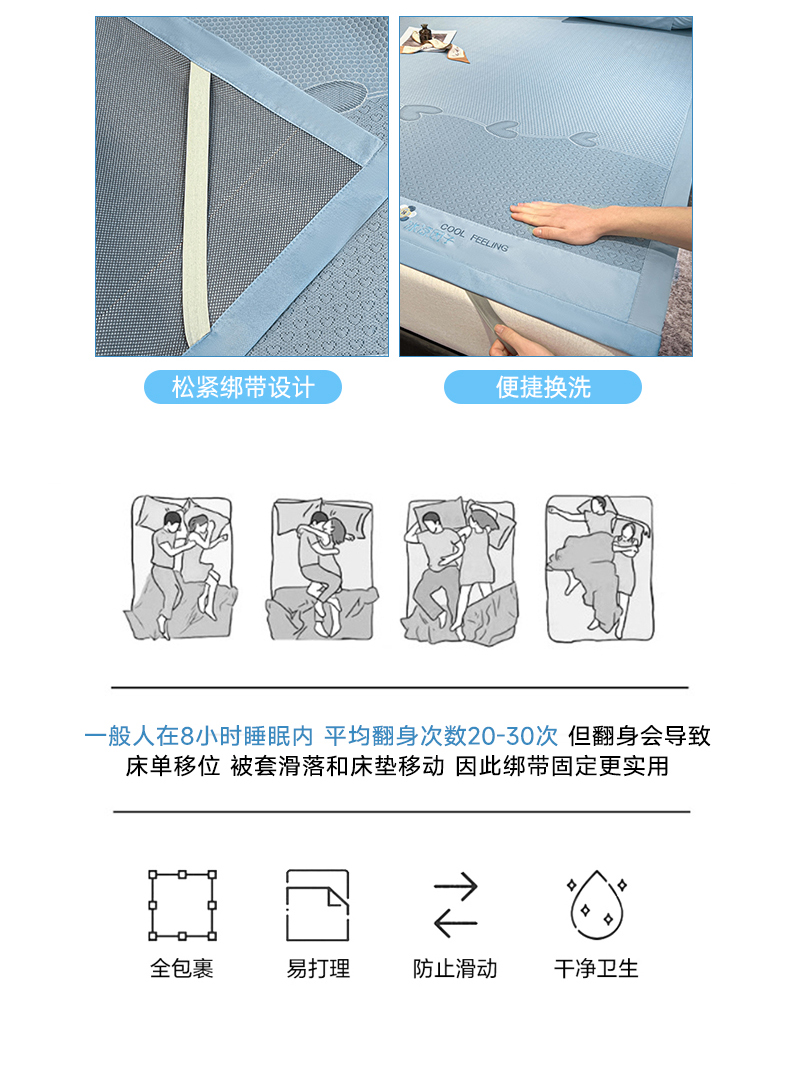 COOL FEELING

松紧绑带设计

便捷换洗

一般人在8小时睡眠内 平均翻身次数20-30次 但翻身会导致床单移位 被套滑落和床垫移动 因此绑带固定更实用

全包裹

易打理

防止滑动

干净卫生