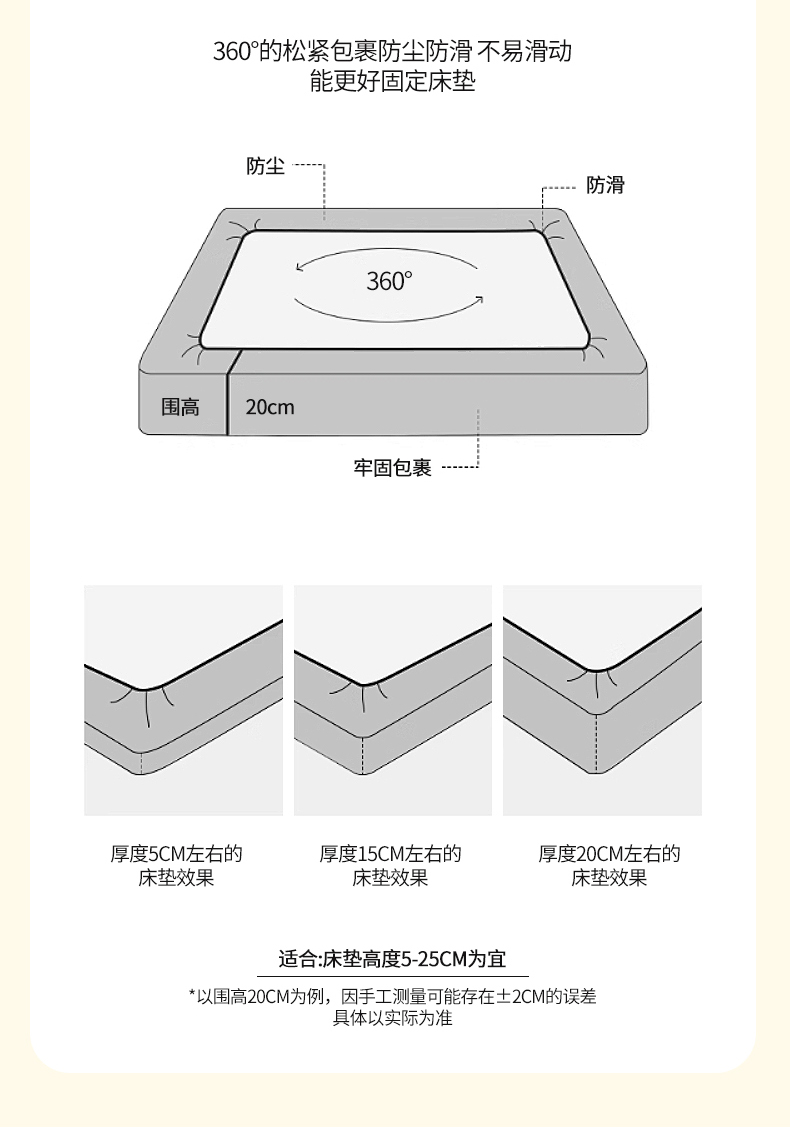 360°的松紧包裹防尘防滑 不易滑动
能更好固定床垫

防尘

防滑

360°

围高

20cm

牢固包裹

厚度5CM左右的
床垫效果

厚度15CM左右的
床垫效果

厚度20CM左右的
床垫效果

适合:床垫高度5-25CM为宜

*以围高20CM为例，因手工测量可能存在±2CM的误差
具体以实际为准