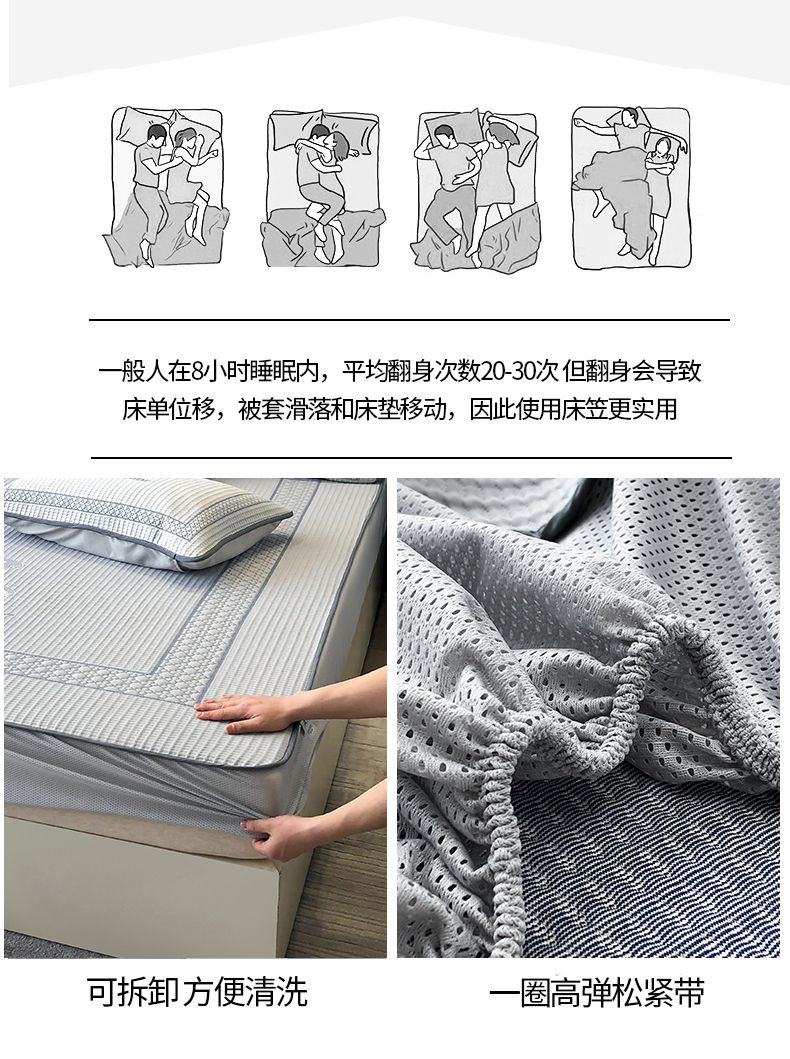 一般人在8小时睡眠内，平均翻身次数20-30次 但翻身会导致床单位移，被套滑落和床垫移动，因此使用床笠更实用

可拆卸方便清洗

一圈高弹松紧带