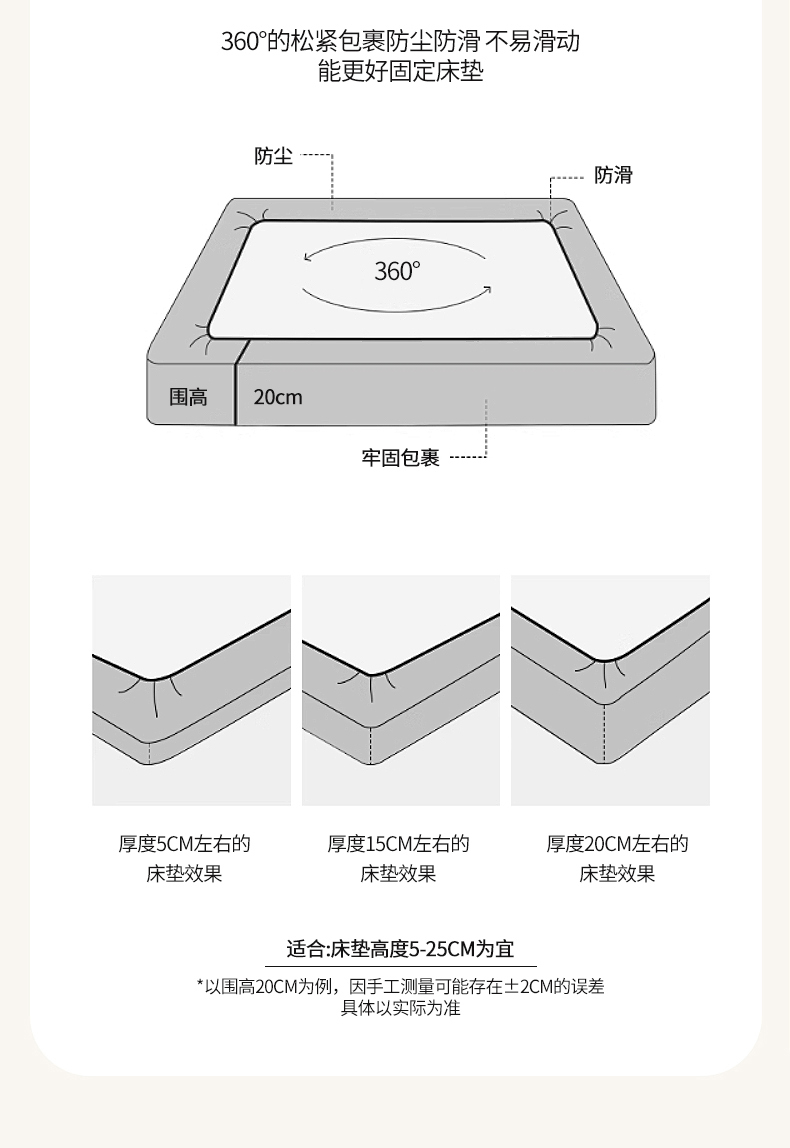 360°的松紧包裹防尘防滑 不易滑动
能更好固定床垫

防尘

防滑

360°

围高

20cm

牢固包裹

厚度5CM左右的
床垫效果

厚度15CM左右的
床垫效果

厚度20CM左右的
床垫效果

适合:床垫高度5-25CM为宜

*以围高20CM为例，因手工测量可能存在±2CM的误差
具体以实际为准