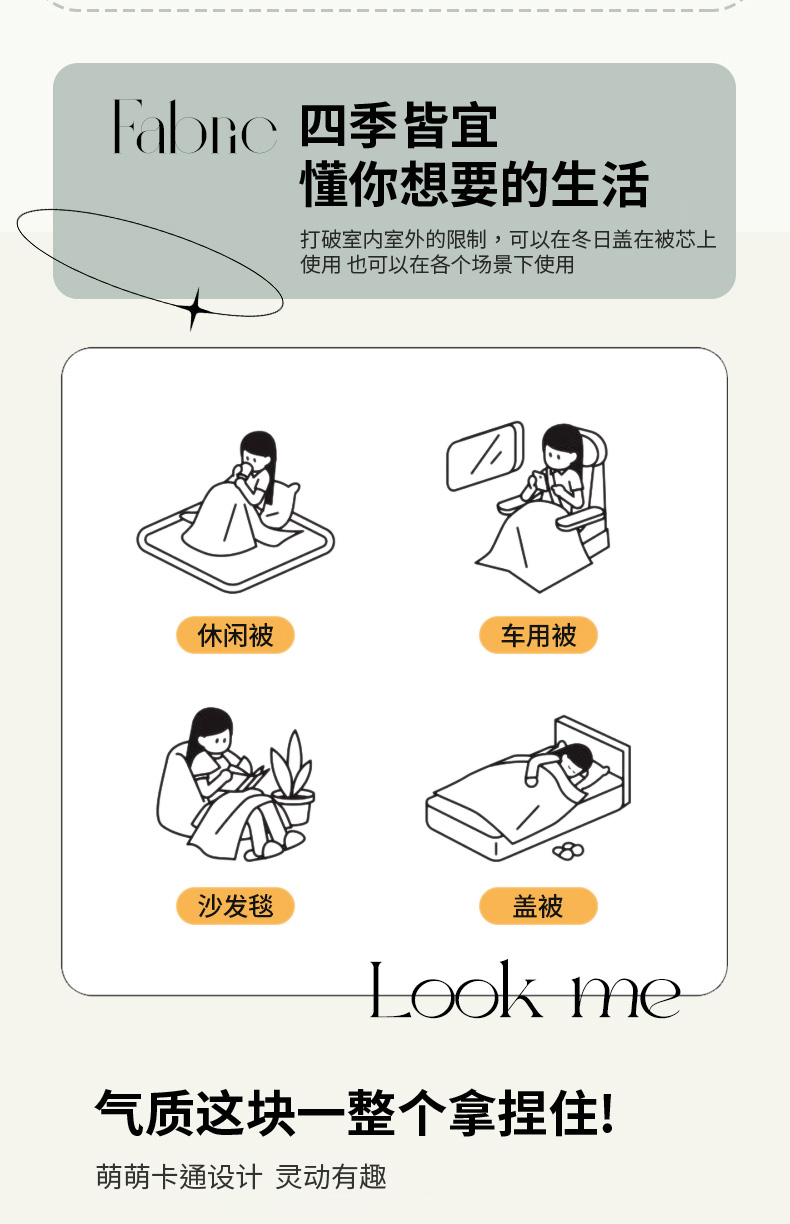 Fabric

四季皆宜
懂你想要的生活

打破室内室外的限制，可以在冬日盖在被芯上使用 也可以在各个场景下使用

休闲被

车用被

沙发毯

盖被

Look me

气质这块一整个拿捏住!

萌萌卡通设计 灵动有趣