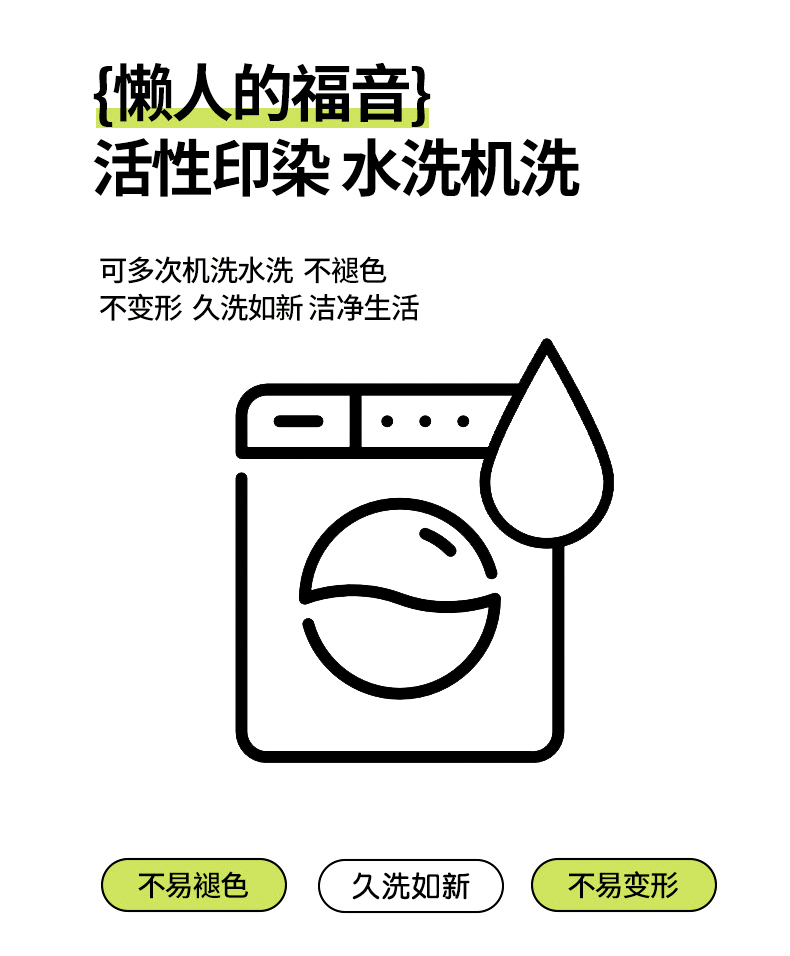 {懒人的福音}
活性印染 水洗机洗

可多次机洗水洗 不褪色
不变形 久洗如新 洁净生活

不易褪色 久洗如新 不易变形