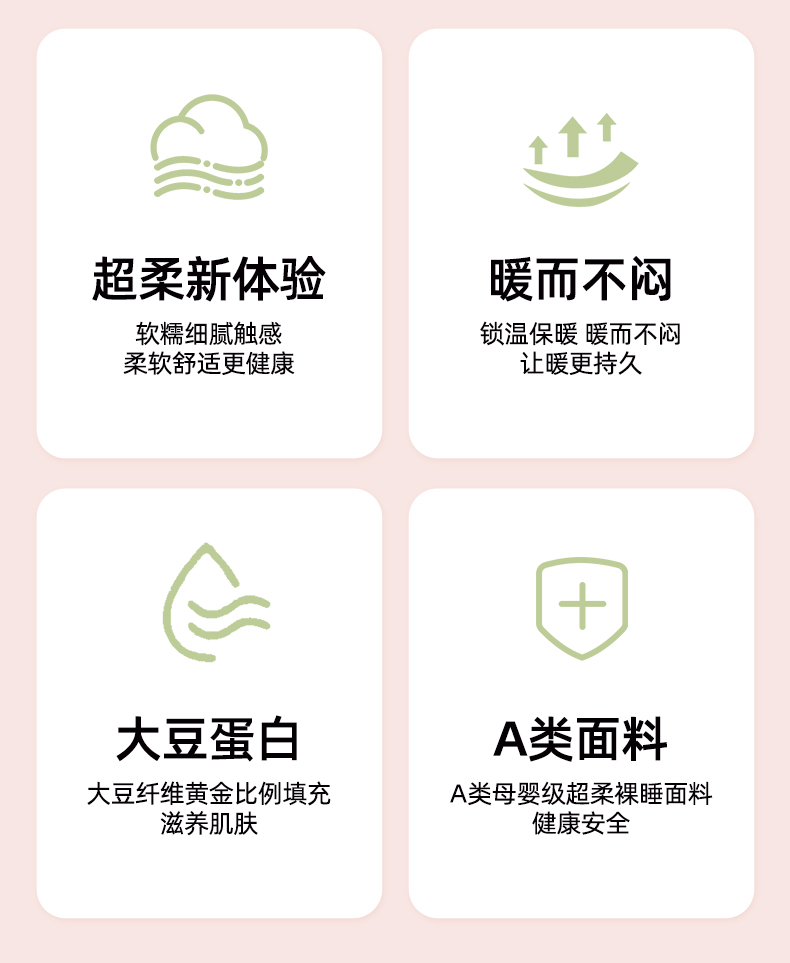 超柔新体验

软糯细腻触感
柔软舒适更健康

暖而不闷

锁温保暖 暖而不闷
让暖更持久

大豆蛋白

大豆纤维黄金比例填充
滋养肌肤

A类面料

A类母婴级超柔裸睡面料
健康安全