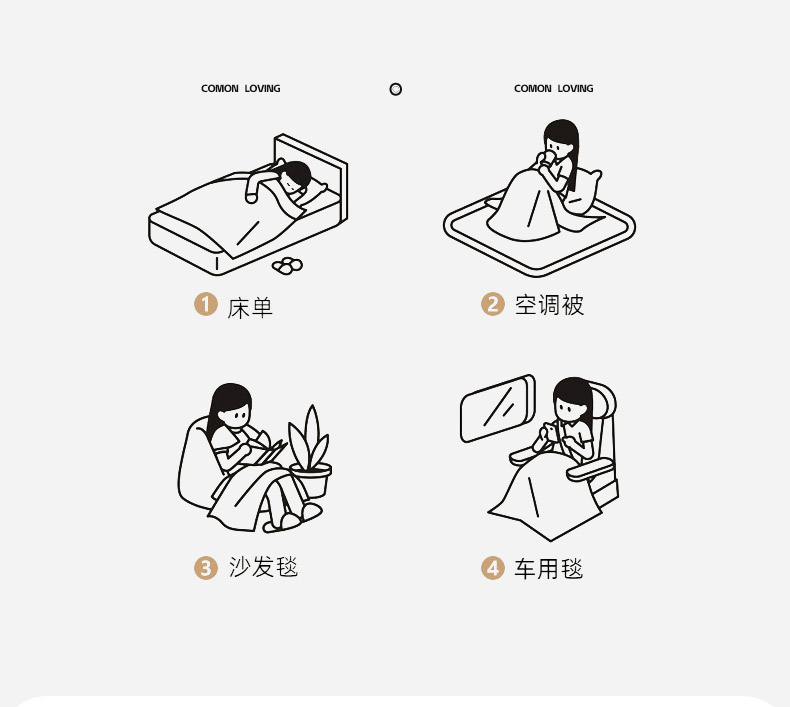 COMON LOVING

COMON LOVING

1 床单

2 空调被

3 沙发毯

4 车用毯