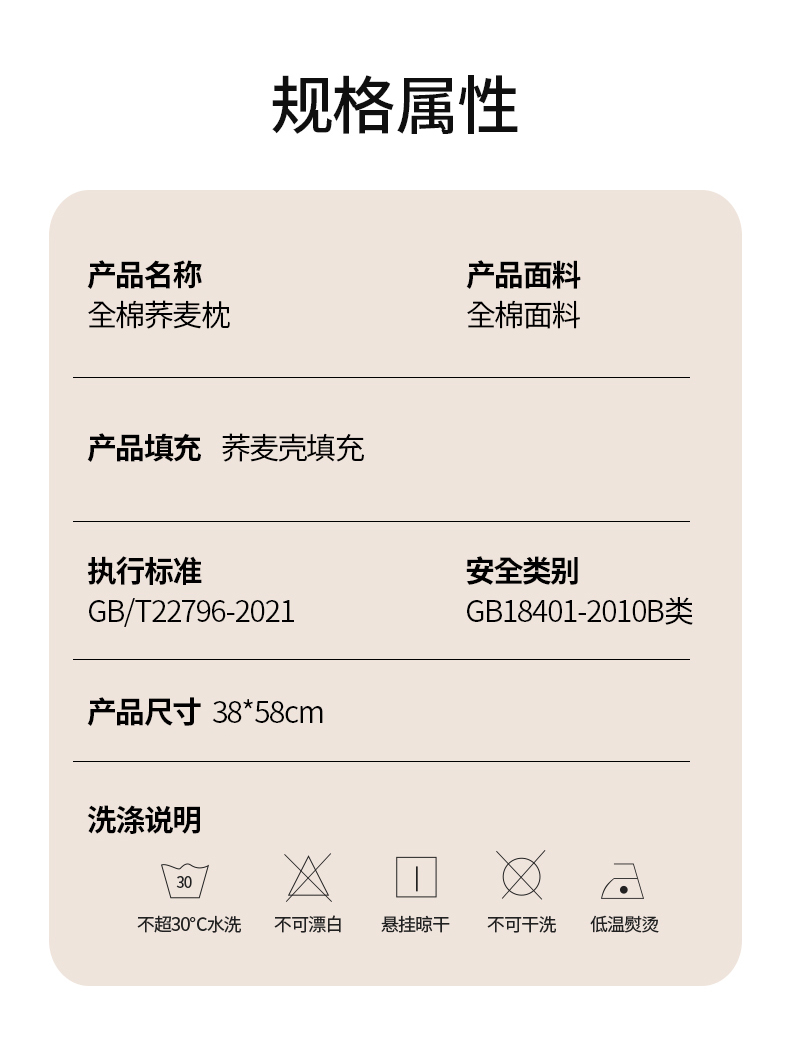 规格属性

产品名称
全棉荞麦枕

产品面料
全棉面料

产品填充 荞麦壳填充

执行标准
GB/T22796-2021

安全类别
GB18401-2010B类

产品尺寸 38*58cm

洗涤说明

30

不超30°C水洗 不可漂白 悬挂晾干 不可干洗 低温熨烫