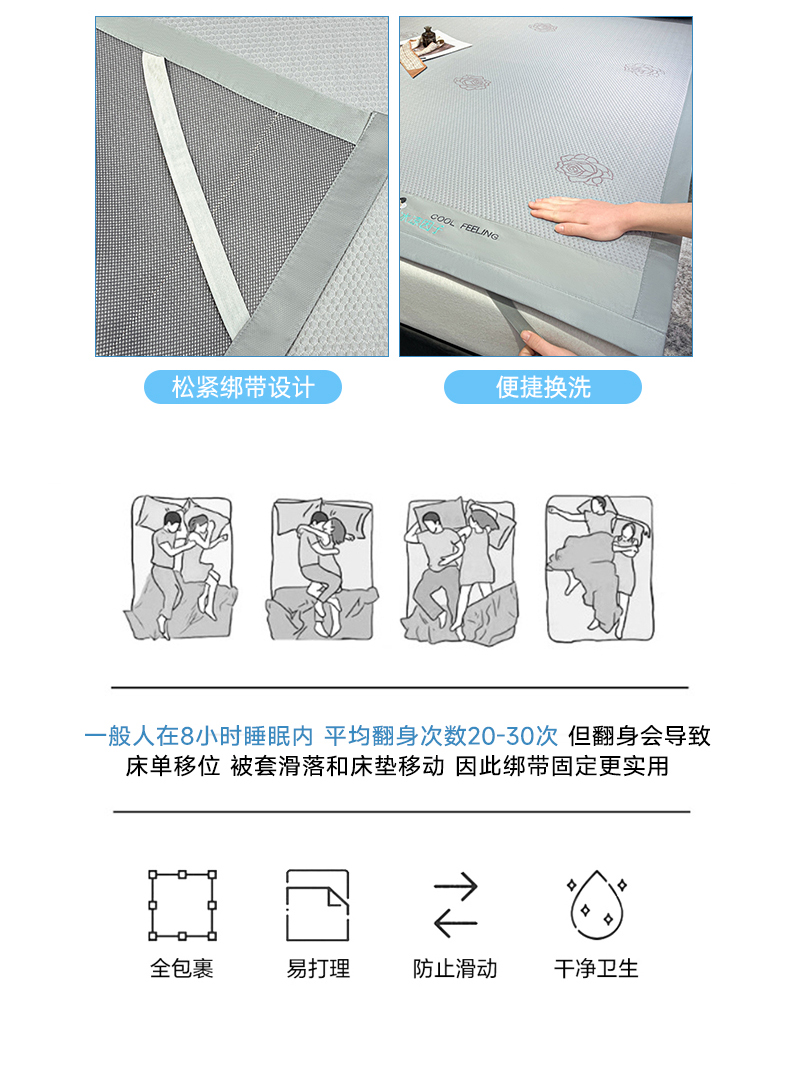 COOL FEELING

松紧绑带设计

便捷换洗

一般人在8小时睡眠内 平均翻身次数20-30次 但翻身会导致床单移位 被套滑落和床垫移动 因此绑带固定更实用

全包裹

易打理

防止滑动

干净卫生