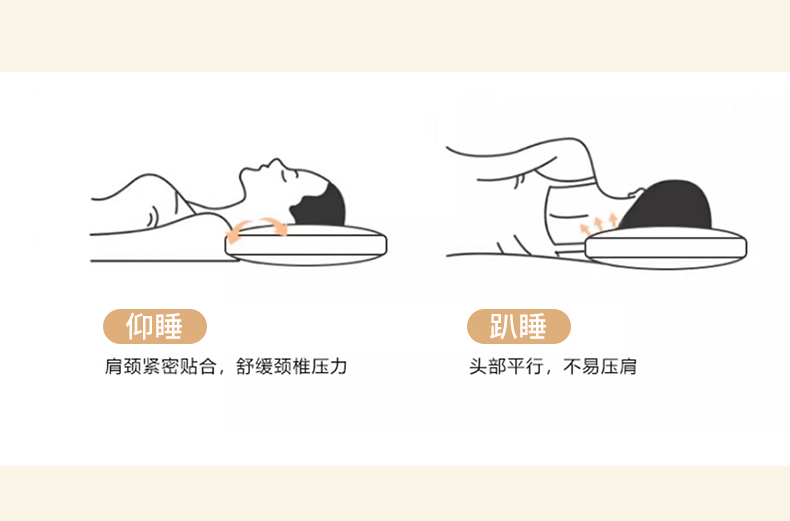 仰睡

肩颈紧密贴合，舒缓颈椎压力

趴睡

头部平行，不易压肩