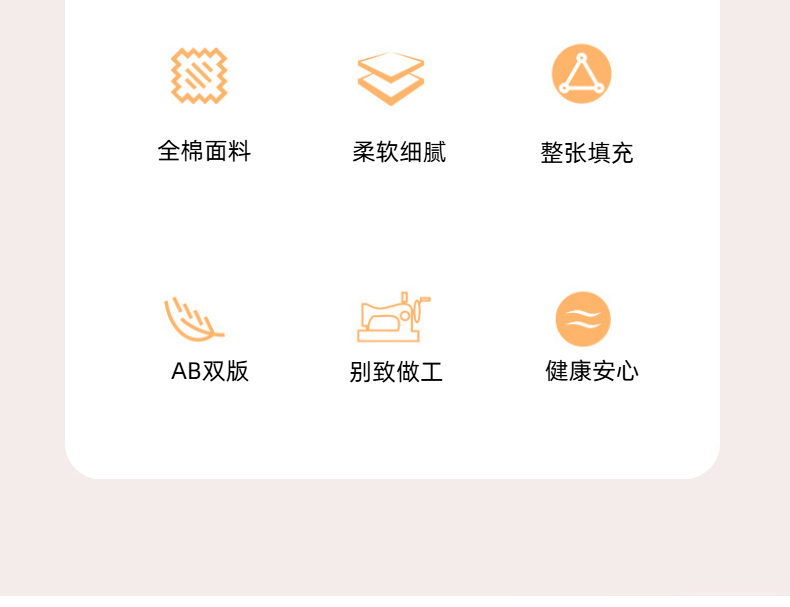 全棉面料

柔软细腻

整张填充

AB双版

别致做工

健康安心