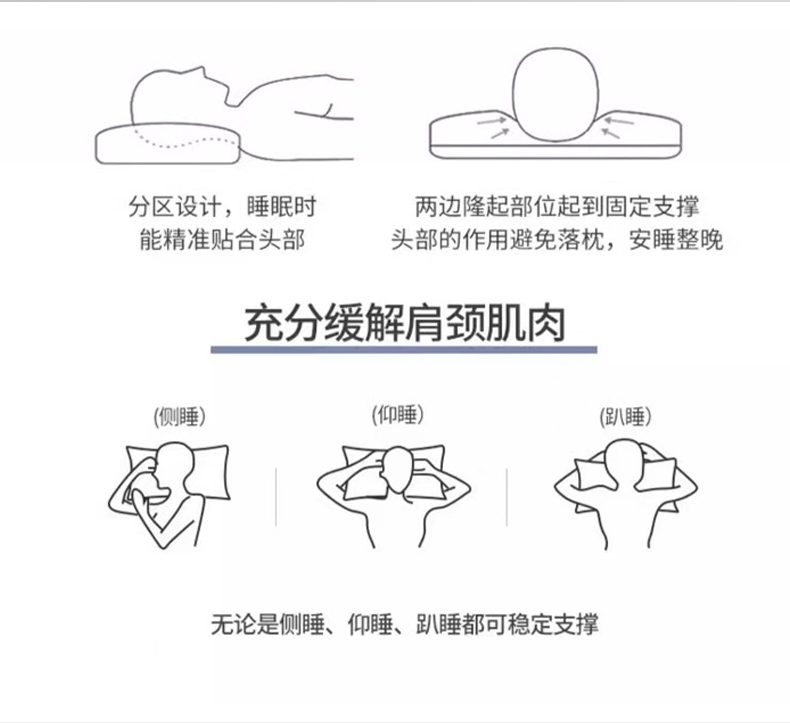 分区设计，睡眠时
能精准贴合头部

两边隆起部位起到固定支撑
头部的作用避免落枕，安睡整晚

充分缓解肩颈肌肉

(侧睡)

(仰睡)

(趴睡)

无论是侧睡、仰睡、趴睡都可稳定支撑