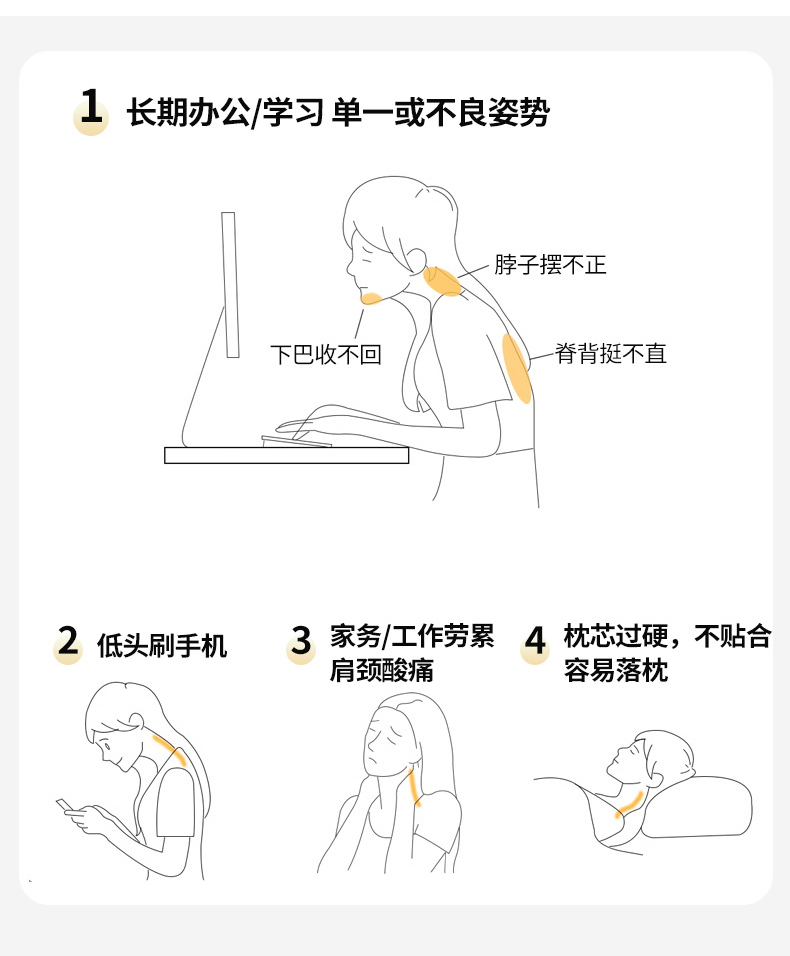 1 长期办公/学习 单一或不良姿势

脖子摆不正

下巴收不回

脊背挺不直

2 低头刷手机

3 家务/工作劳累 肩颈酸痛

4 枕芯过硬，不贴合 容易落枕