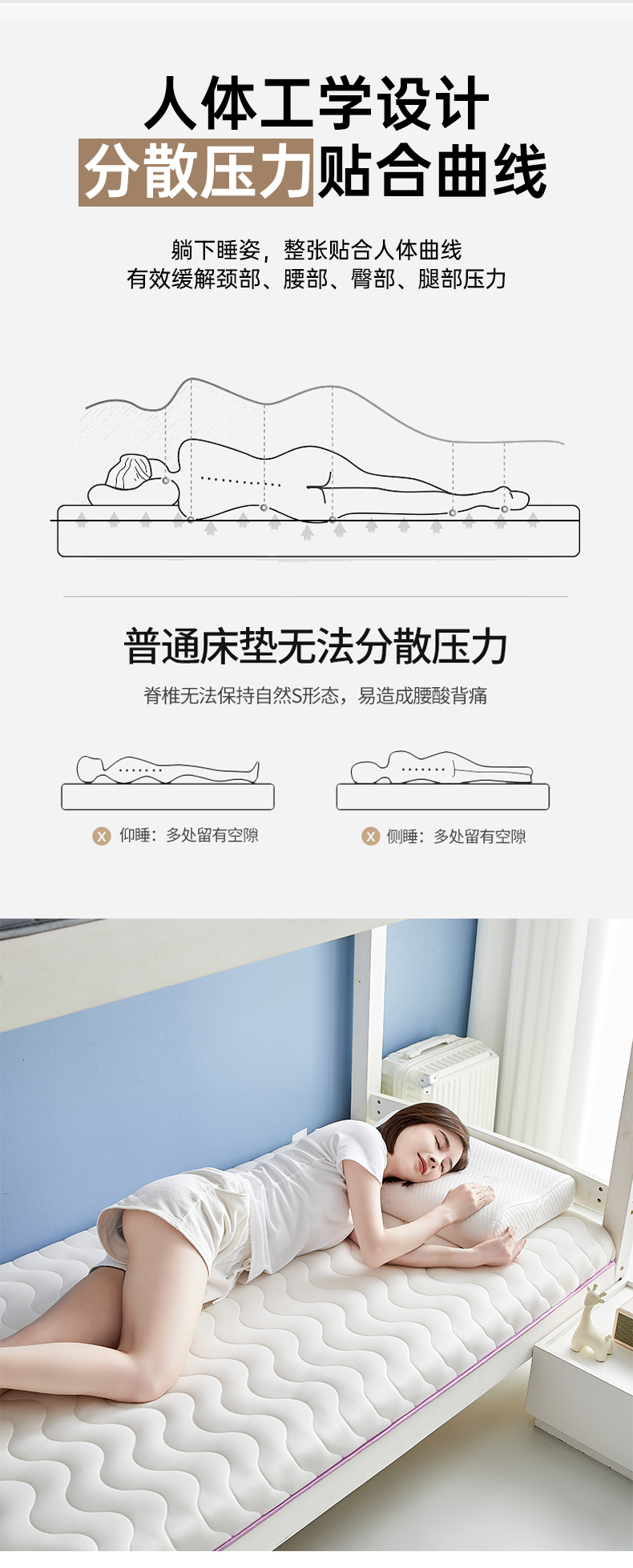 人体工学设计
分散压力贴合曲线

躺下睡姿，整张贴合人体曲线
有效缓解颈部、腰部、臀部、腿部压力

普通床垫无法分散压力

脊椎无法保持自然S形态，易造成腰酸背痛

x 仰睡：多处留有空隙

x 侧睡：多处留有空隙