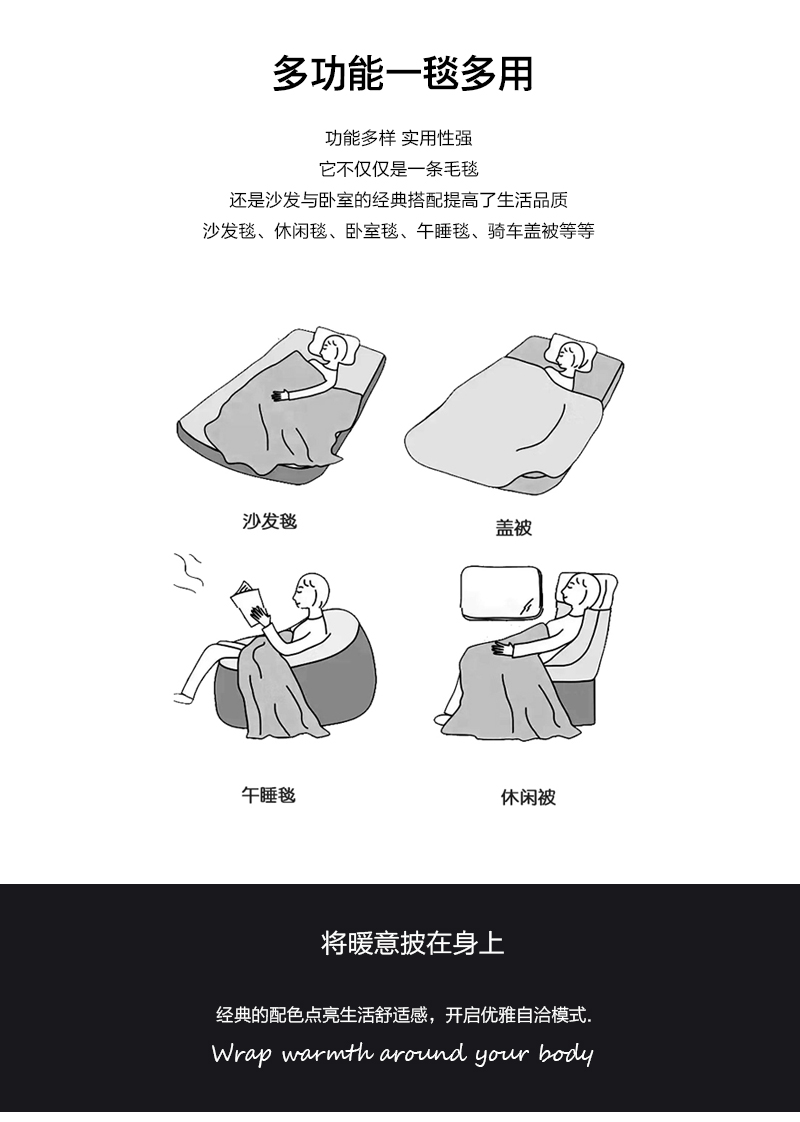 多功能一毯多用

功能多样 实用性强
它不仅仅是一条毛毯
还是沙发与卧室的经典搭配提高了生活品质
沙发毯、休闲毯、卧室毯、午睡毯、骑车盖被等等

沙发毯

盖被

午睡毯

休闲被

将暖意披在身上

经典的配色点亮生活舒适感，开启优雅自洽模式.

Wrap warmth around your body