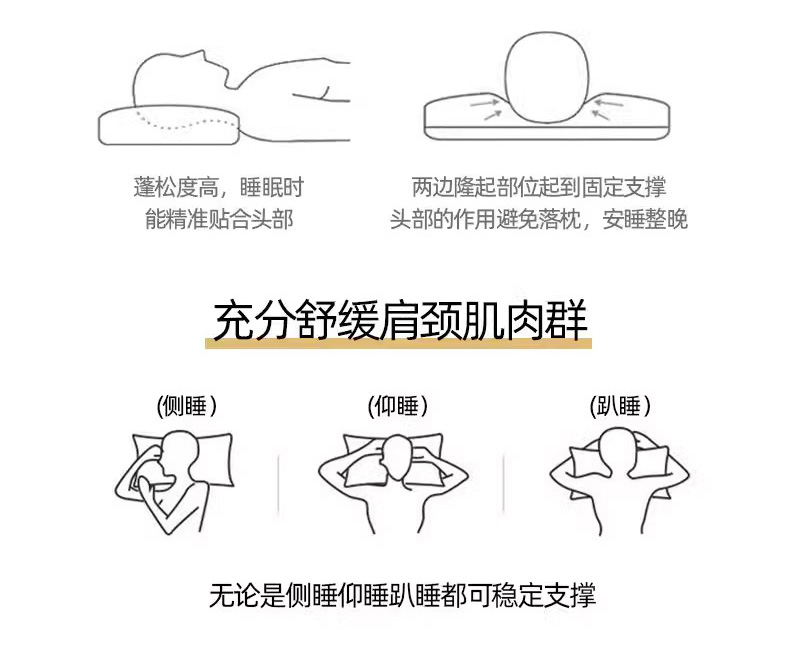 蓬松度高，睡眠时
能精准贴合头部

两边隆起部位起到固定支撑
头部的作用避免落枕，安睡整晚

充分舒缓肩颈肌肉群

(侧睡)

(仰睡)

(趴睡)

无论是侧睡仰睡趴睡都可稳定支撑