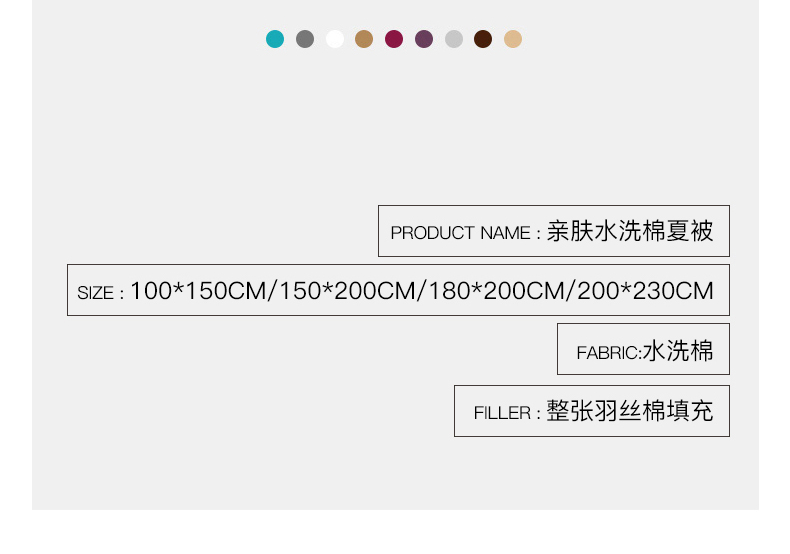 PRODUCT NAME : 亲肤水洗棉夏被

SIZE : 100*150CM/150*200CM/180*200CM/200*230CM

FABRIC:水洗棉

FILLER : 整张羽丝棉填充