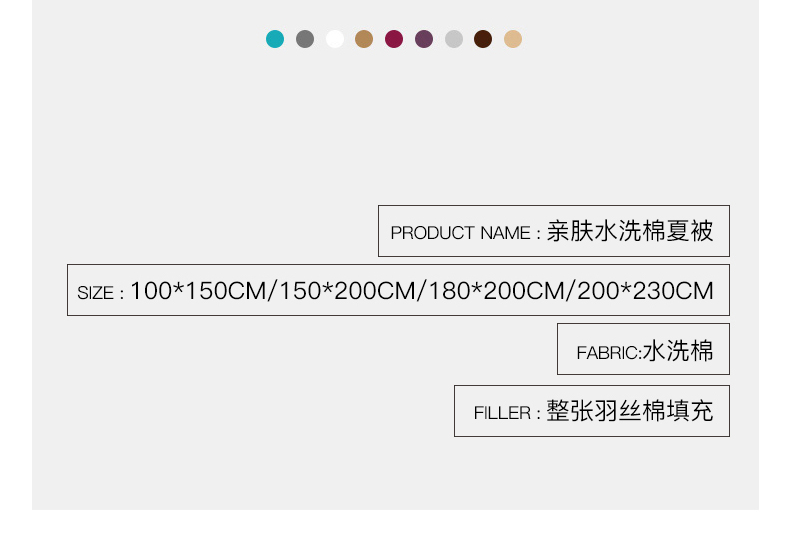 PRODUCT NAME : 亲肤水洗棉夏被

SIZE : 100*150CM/150*200CM/180*200CM/200*230CM

FABRIC:水洗棉

FILLER : 整张羽丝棉填充