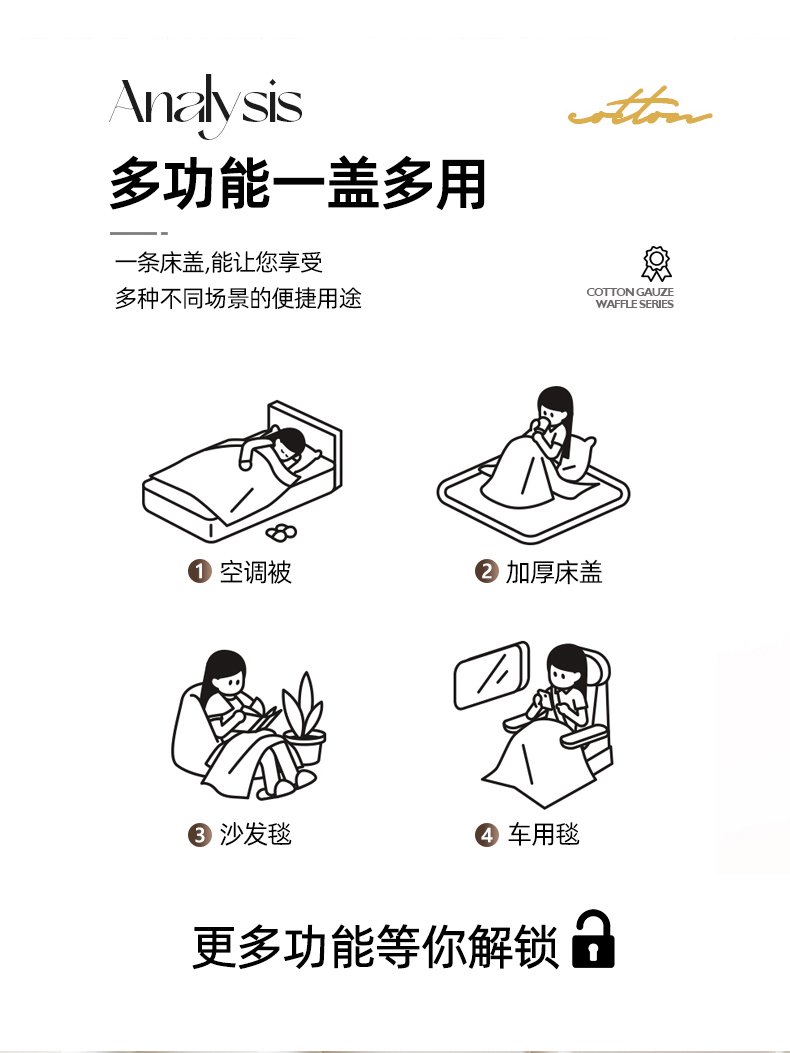 Analysis

cotton

多功能一盖多用

一条床盖,能让您享受
多种不同场景的便捷用途

COTTON GAUZE
WAFFLE SERIES

1 空调被

2 加厚床盖

3 沙发毯

4 车用毯

更多功能等你解锁