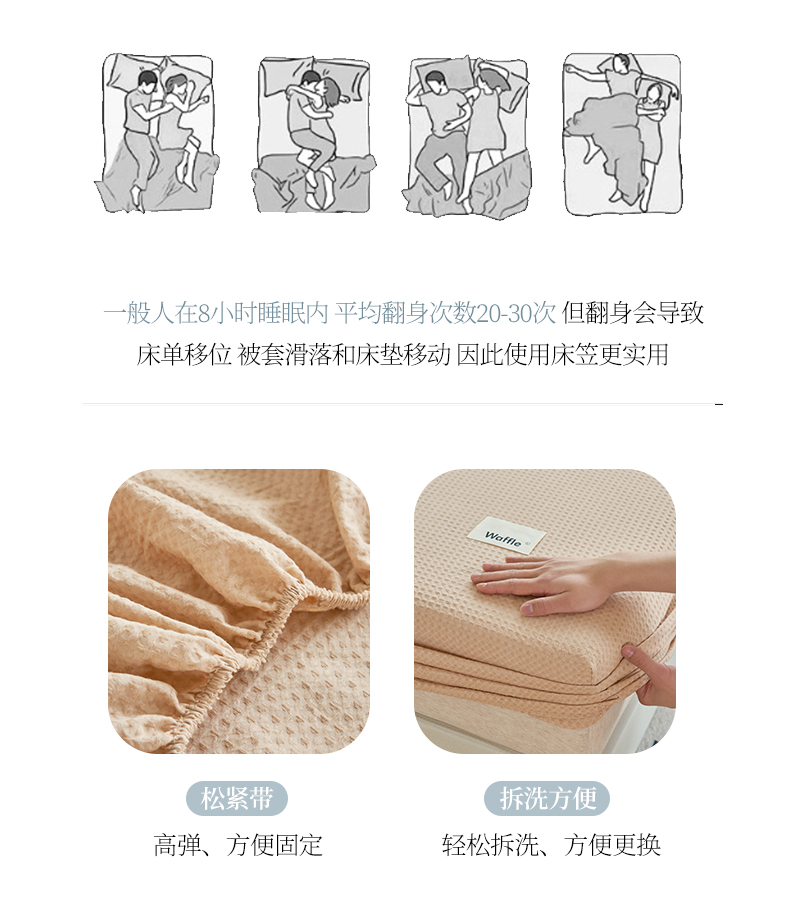 一般人在8小时睡眠内 平均翻身次数20-30次 但翻身会导致床单移位 被套滑落和床垫移动 因此使用床笠更实用

Waffle

松紧带
高弹、方便固定

拆洗方便
轻松拆洗、方便更换