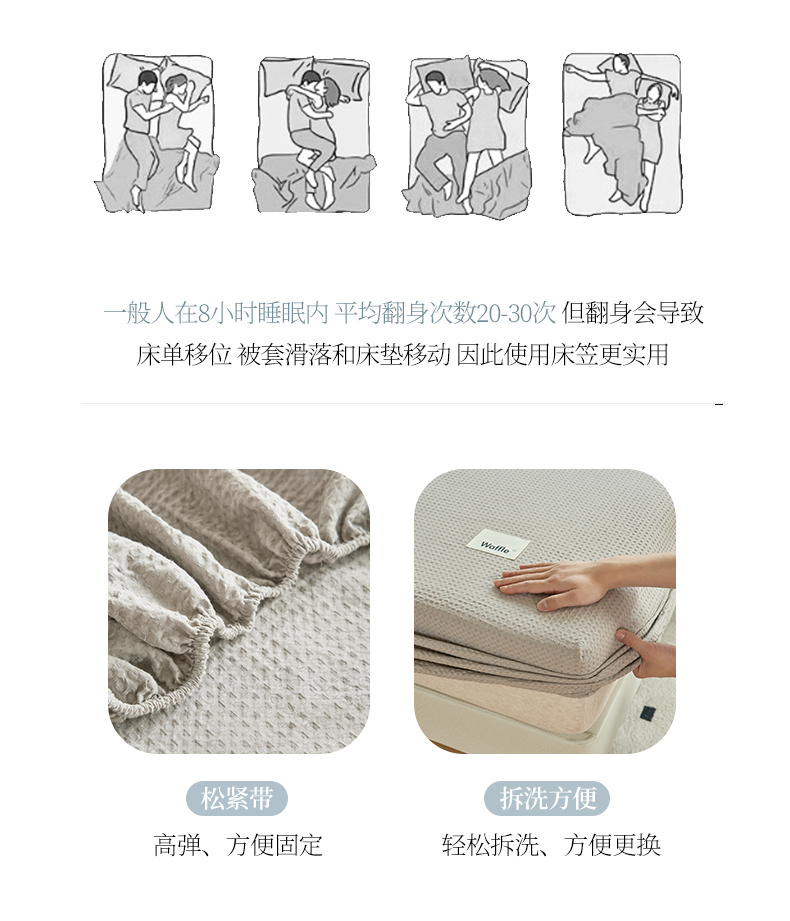 一般人在8小时睡眠内 平均翻身次数20-30次 但翻身会导致床单移位 被套滑落和床垫移动 因此使用床笠更实用

Waffle

松紧带
高弹、方便固定

拆洗方便
轻松拆洗、方便更换