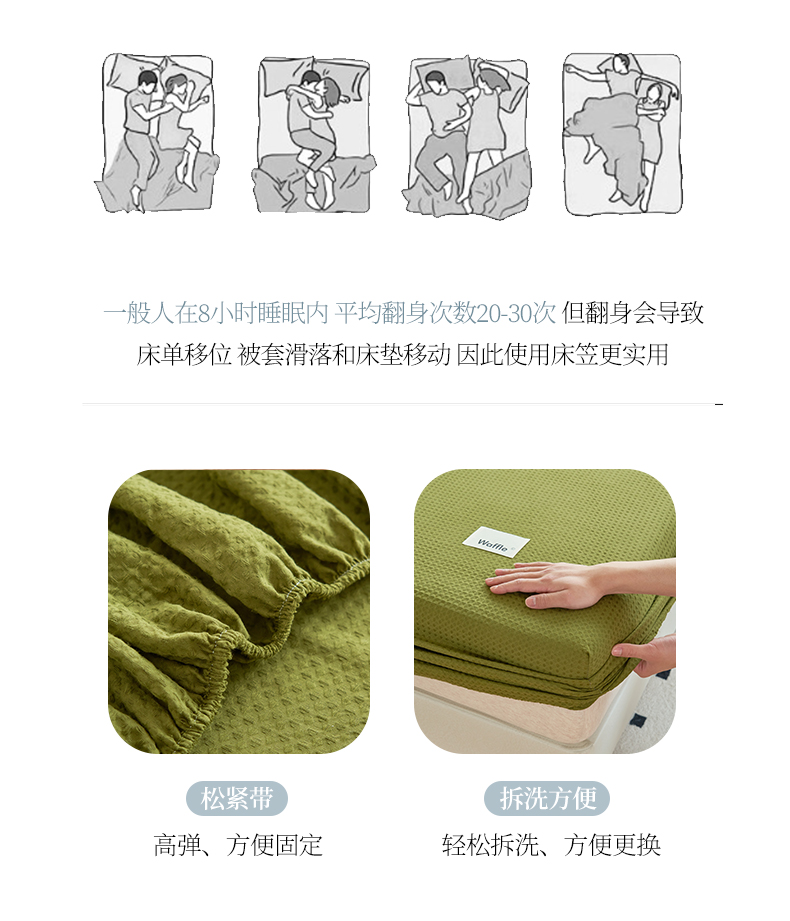 一般人在8小时睡眠内 平均翻身次数20-30次 但翻身会导致床单移位 被套滑落和床垫移动 因此使用床笠更实用

Waffle

松紧带
高弹、方便固定

拆洗方便
轻松拆洗、方便更换