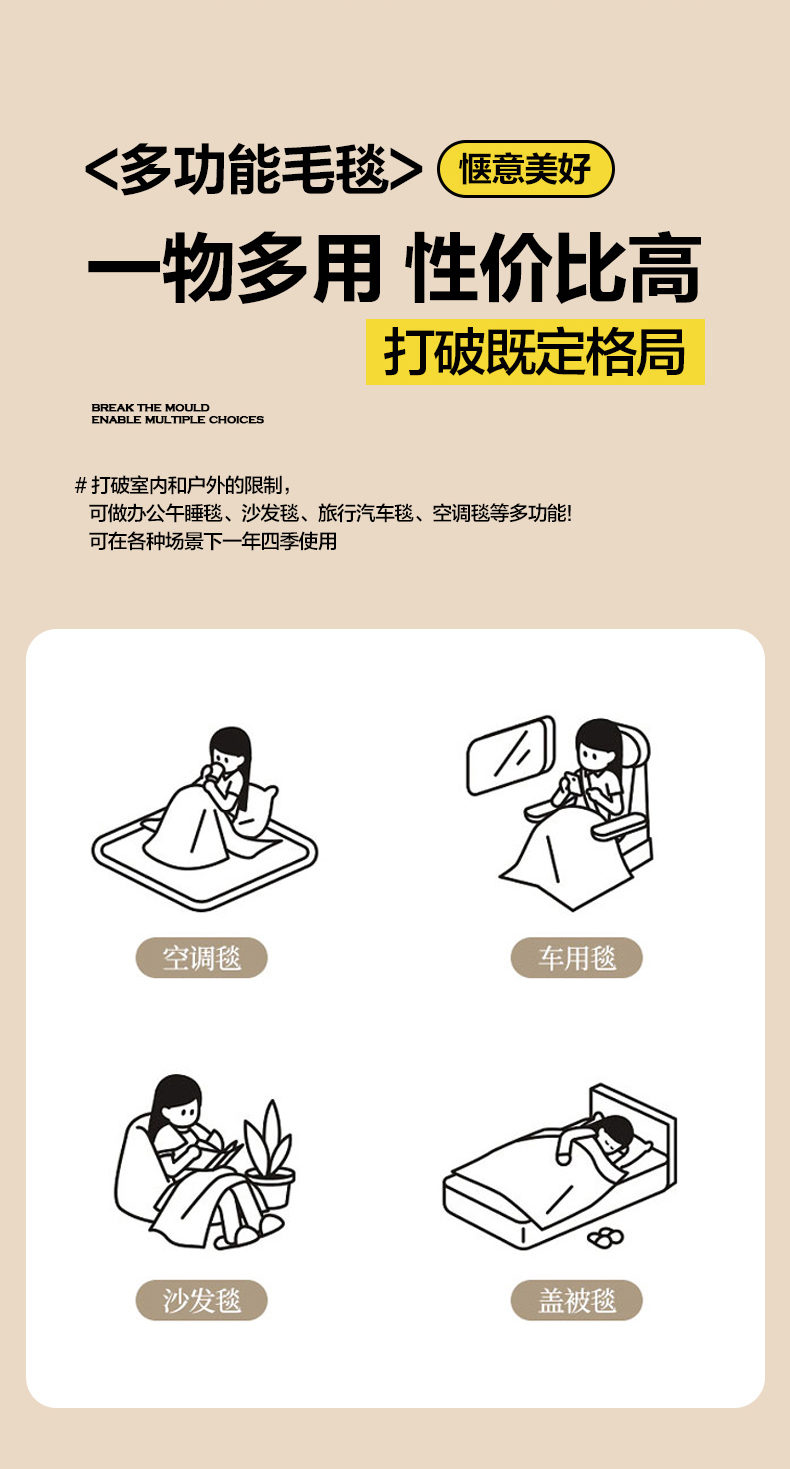 <多功能毛毯> 惬意美好

一物多用 性价比高

打破既定格局

BREAK THE MOULD
ENABLE MULTIPLE CHOICES

# 打破室内和户外的限制，
可做办公午睡毯、沙发毯、旅行汽车毯、空调毯等多功能!
可在各种场景下一年四季使用

空调毯

车用毯

沙发毯

盖被毯