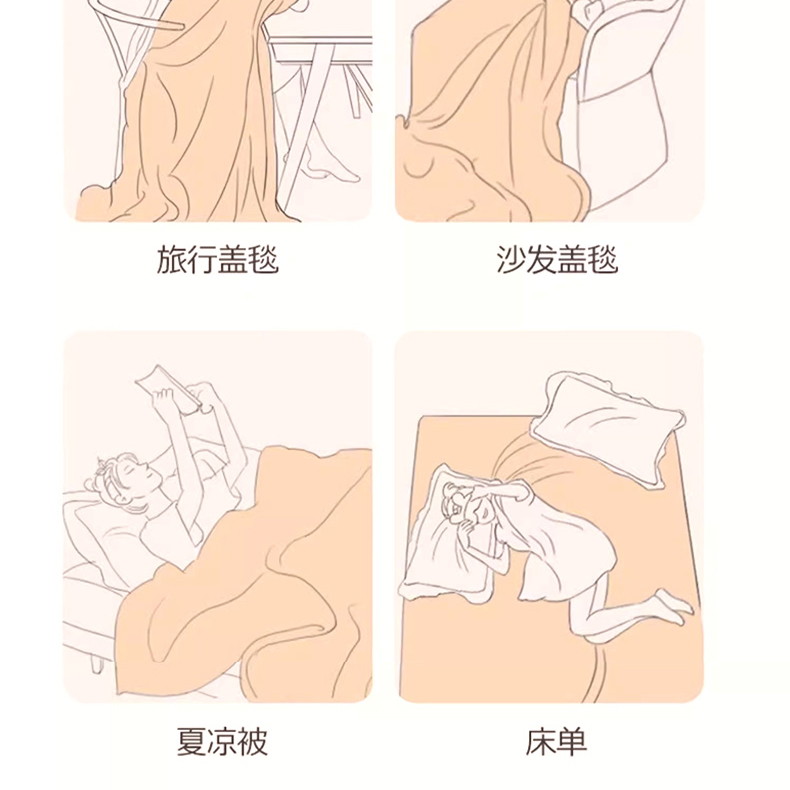 旅行盖毯

沙发盖毯

夏凉被

床单