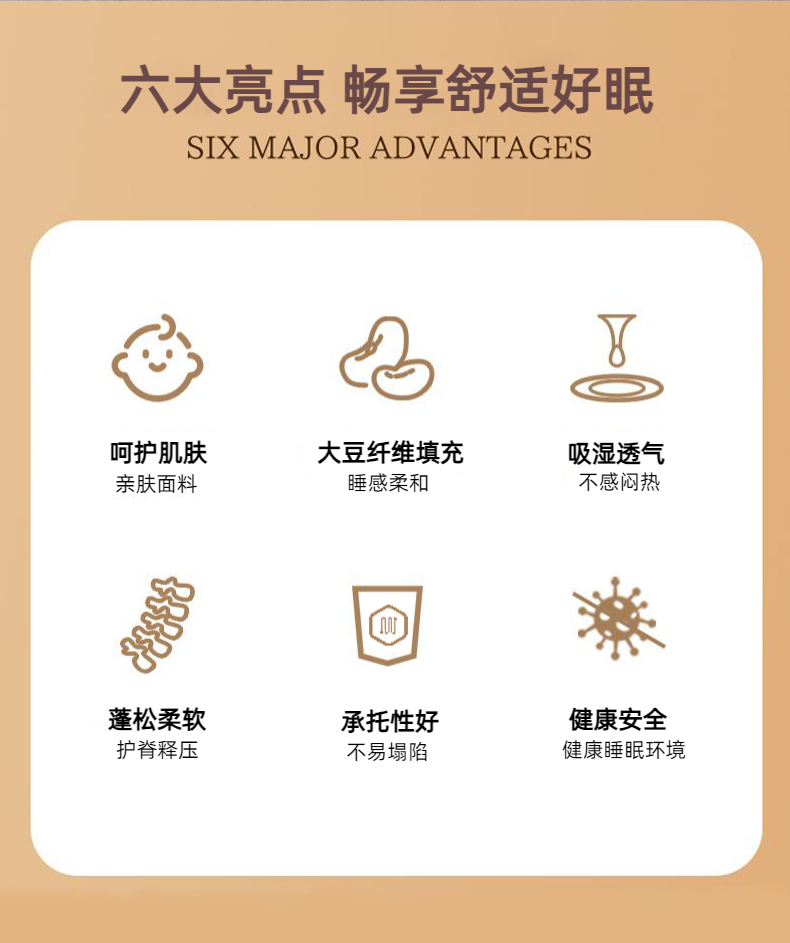 六大亮点 畅享舒适好眠
SIX MAJOR ADVANTAGES

呵护肌肤
亲肤面料

大豆纤维填充
睡感柔和

吸湿透气
不感闷热

蓬松柔软
护脊释压

承托性好
不易塌陷

健康安全
健康睡眠环境