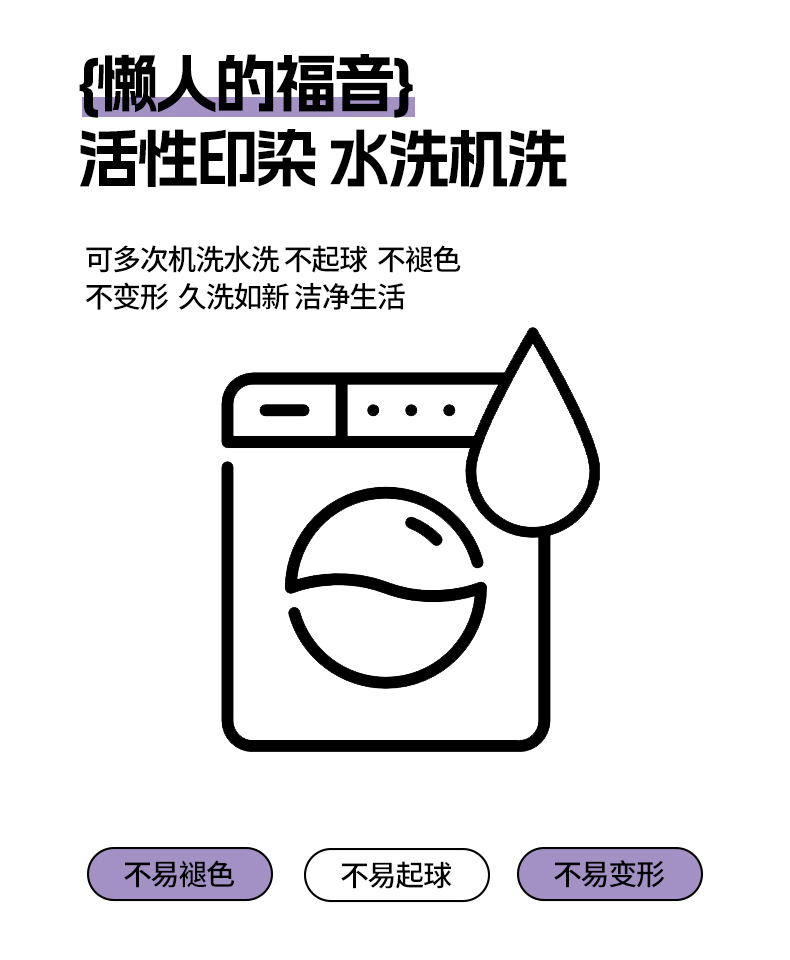 {懒人的福音}
活性印染 水洗机洗

可多次机洗水洗 不起球 不褪色
不变形 久洗如新 洁净生活

不易褪色 不易起球 不易变形