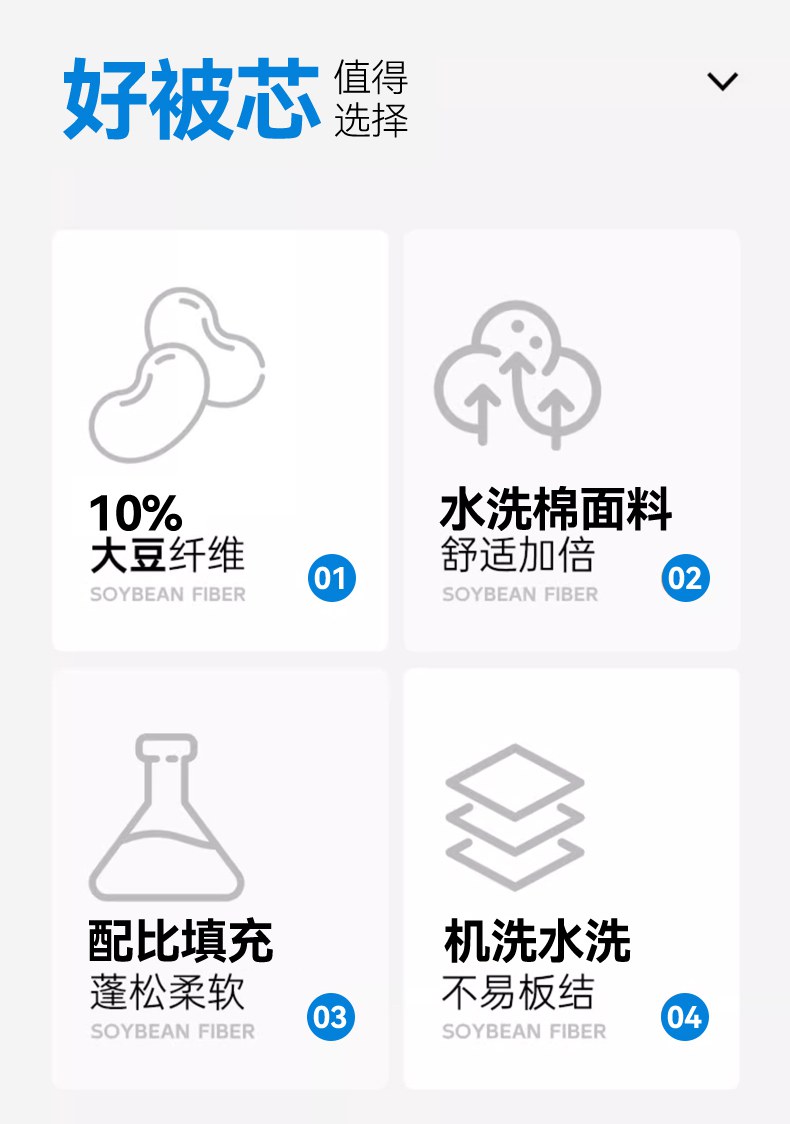 好被芯 值得选择

10%
大豆纤维
SOYBEAN FIBER
01

水洗棉面料
舒适加倍
SOYBEAN FIBER
02

配比填充
蓬松柔软
SOYBEAN FIBER
03

机洗水洗
不易板结
SOYBEAN FIBER
04