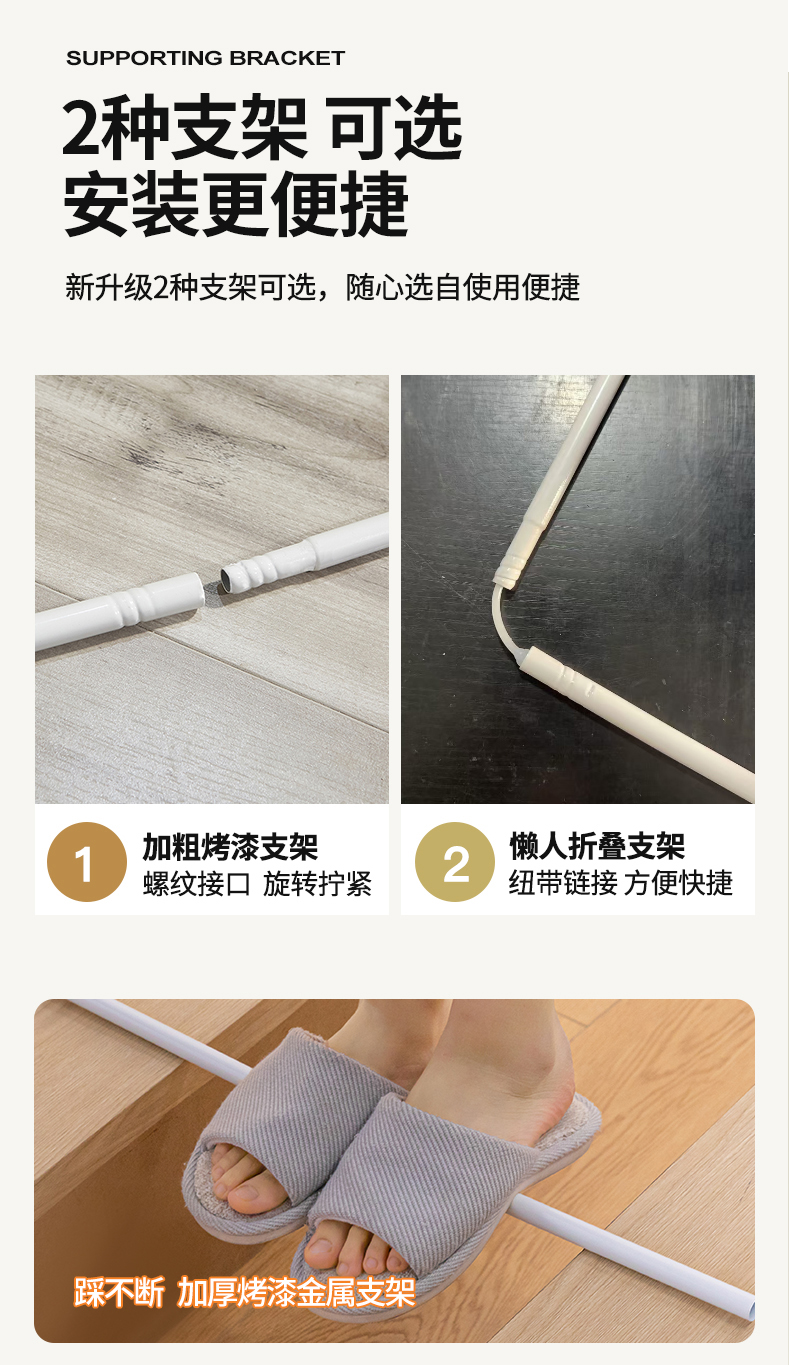 SUPPORTING BRACKET

2种支架 可选
安装更便捷

新升级2种支架可选，随心选自使用便捷

1
加粗烤漆支架
螺纹接口 旋转拧紧

2
懒人折叠支架
纽带链接 方便快捷

踩不断 加厚烤漆金属支架