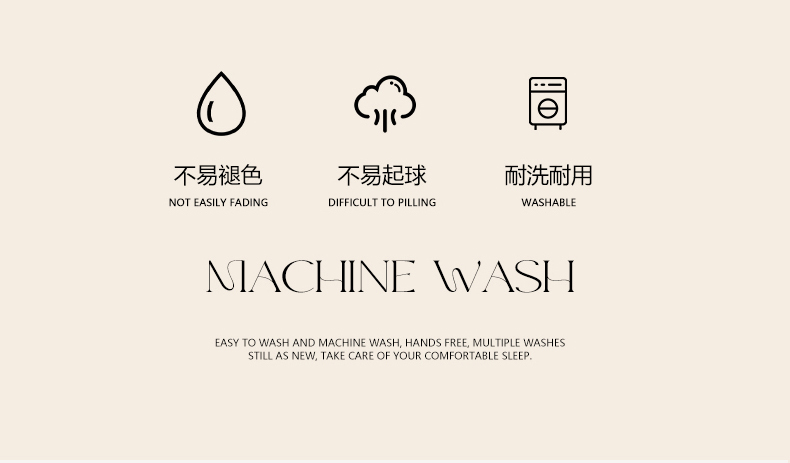 不易褪色
NOT EASILY FADING

不易起球
DIFFICULT TO PILLING

耐洗耐用
WASHABLE

MACHINE WASH

EASY TO WASH AND MACHINE WASH, HANDS FREE, MULTIPLE WASHES STILL AS NEW, TAKE CARE OF YOUR COMFORTABLE SLEEP.