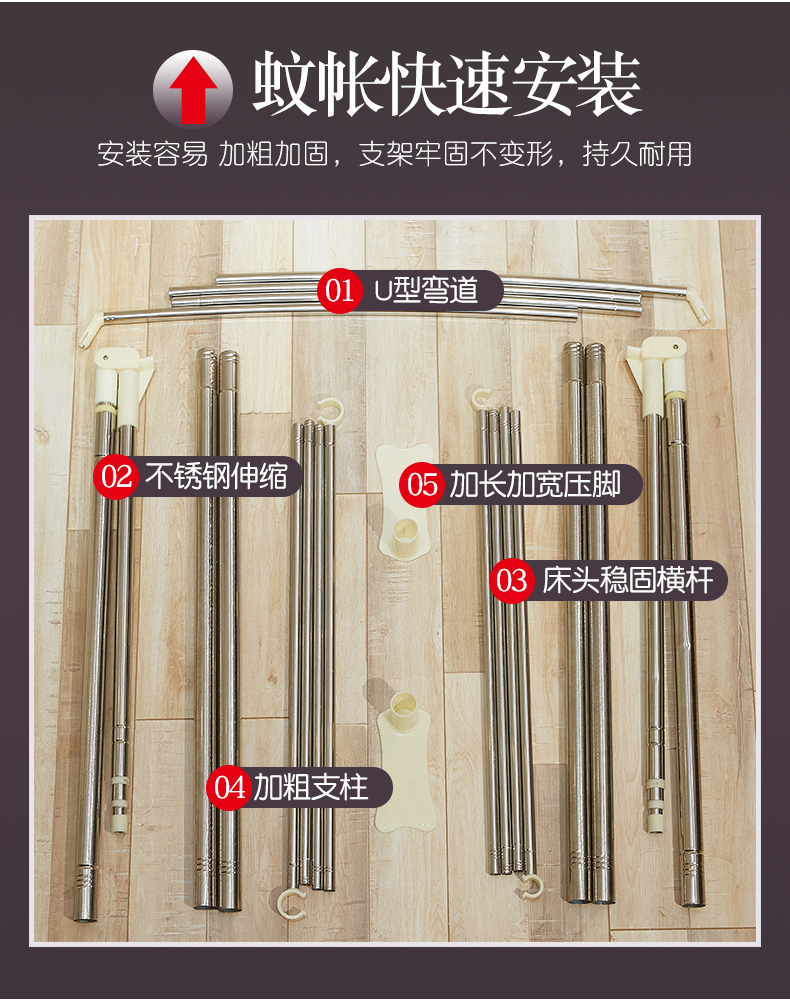 蚊帐快速安装

安装容易 加粗加固，支架牢固不变形，持久耐用

01 U型弯道

02 不锈钢伸缩

05 加长加宽压脚

03 床头稳固横杆

04 加粗支柱