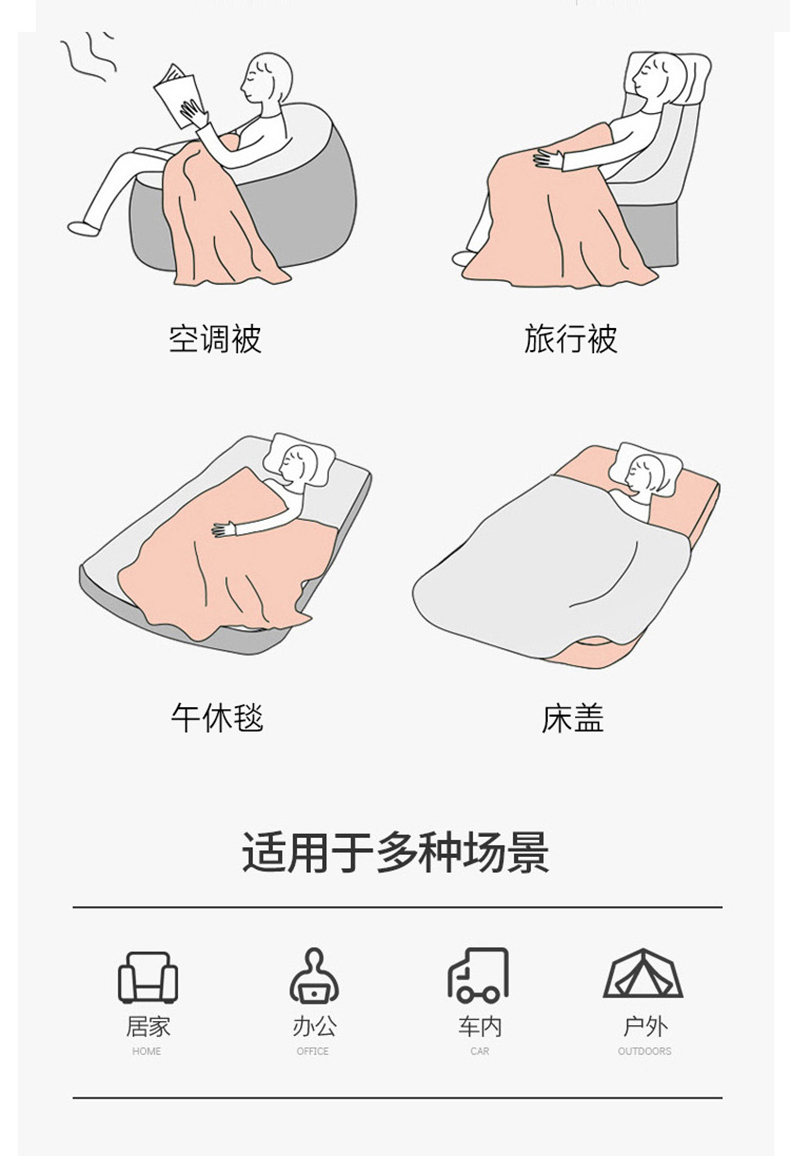 空调被

旅行被

午休毯

床盖

适用于多种场景

居家
HOME

办公
OFFICE

车内
CAR

户外
OUTDOORS