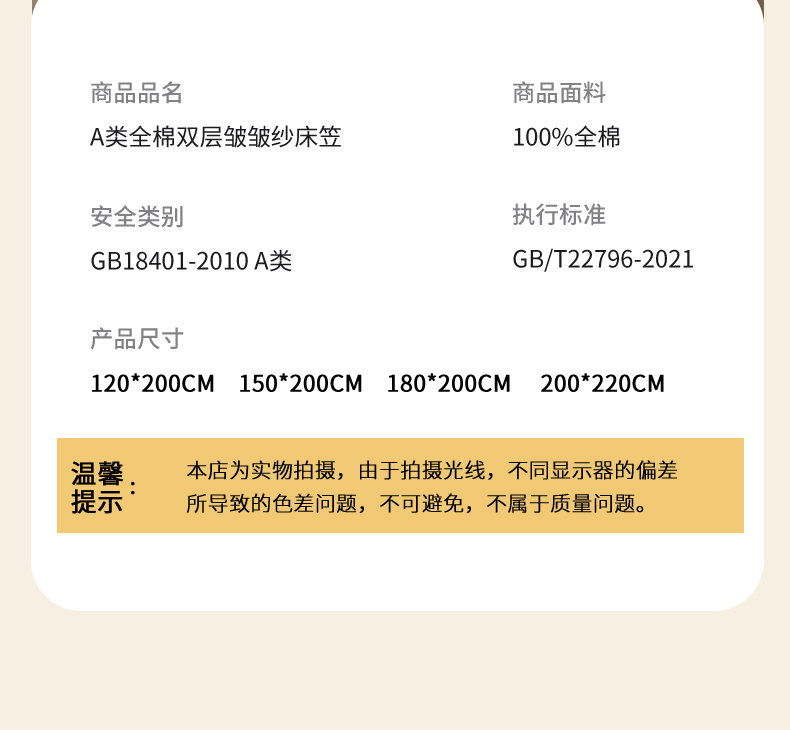 商品品名

A类全棉双层皱皱纱床笠

商品面料

100%全棉

安全类别

GB18401-2010 A类

执行标准

GB/T22796-2021

产品尺寸

120*200CM 150*200CM 180*200CM 200*220CM

温馨提示：

本店为实物拍摄，由于拍摄光线，不同显示器的偏差所导致的色差问题，不可避免，不属于质量问题。