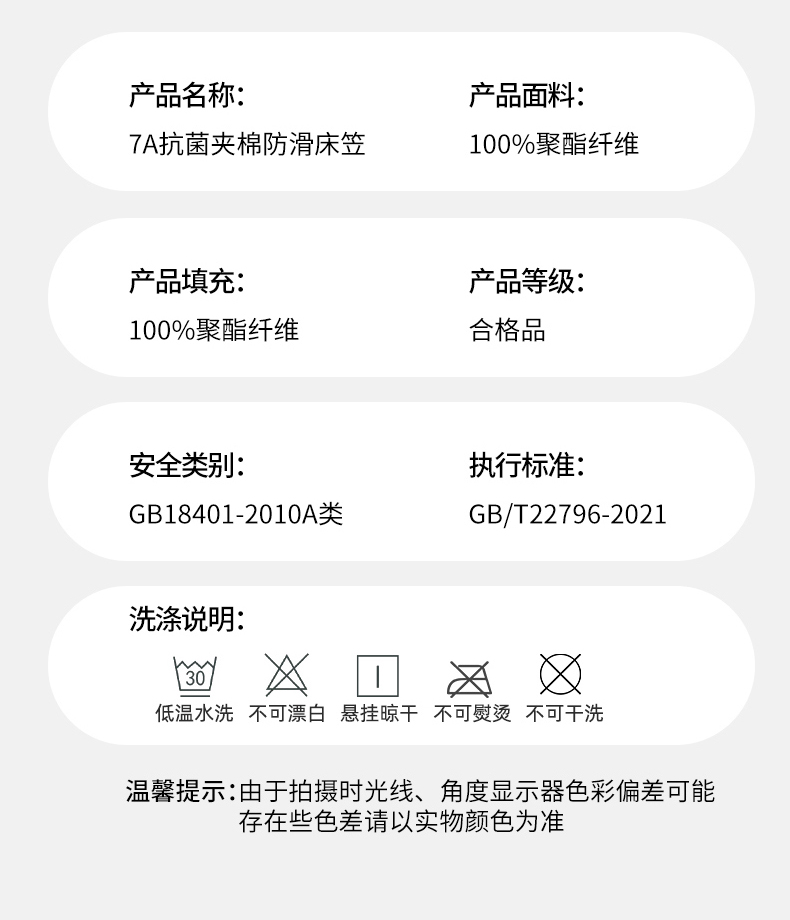 产品名称:
7A抗菌夹棉防滑床笠

产品面料:
100%聚酯纤维

产品填充:
100%聚酯纤维

产品等级:
合格品

安全类别:
GB18401-2010A类

执行标准:
GB/T22796-2021

洗涤说明:
30
低温水洗 不可漂白 悬挂晾干 不可熨烫 不可干洗

温馨提示:由于拍摄时光线、角度显示器色彩偏差可能存在些色差请以实物颜色为准