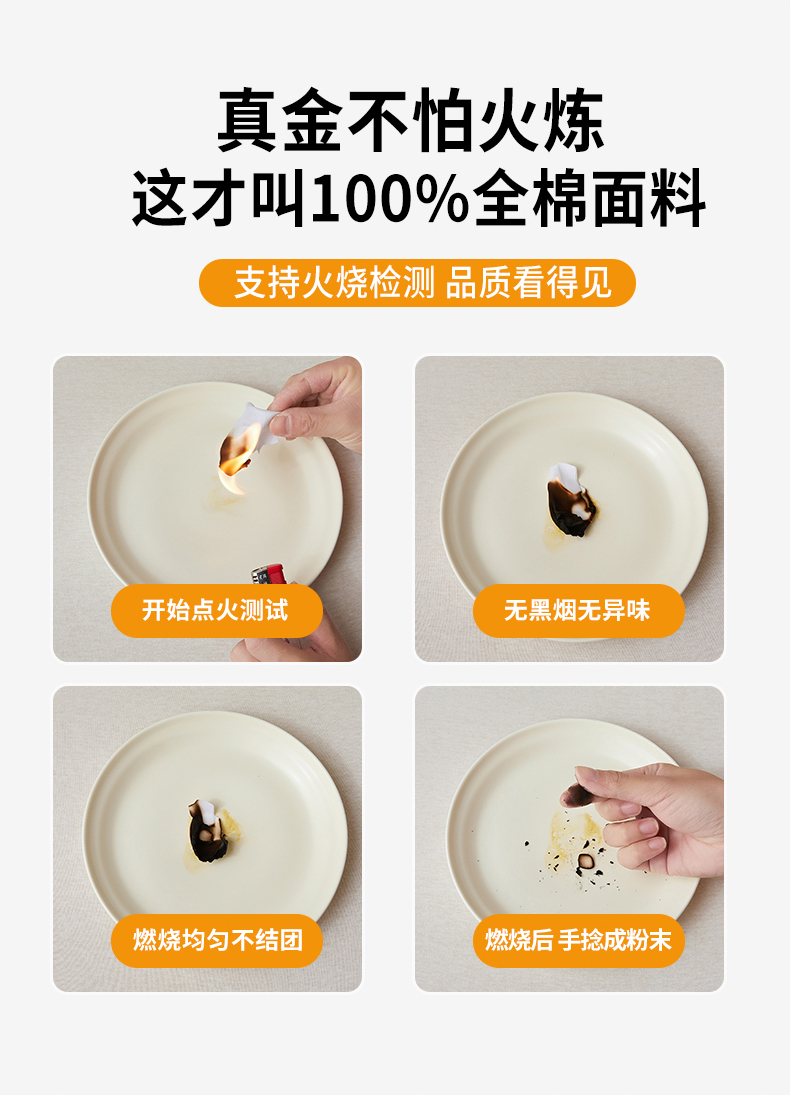 真金不怕火炼
这才叫100%全棉面料

支持火烧检测 品质看得见

开始点火测试

无黑烟无异味

燃烧均匀不结团

燃烧后 手捻成粉末