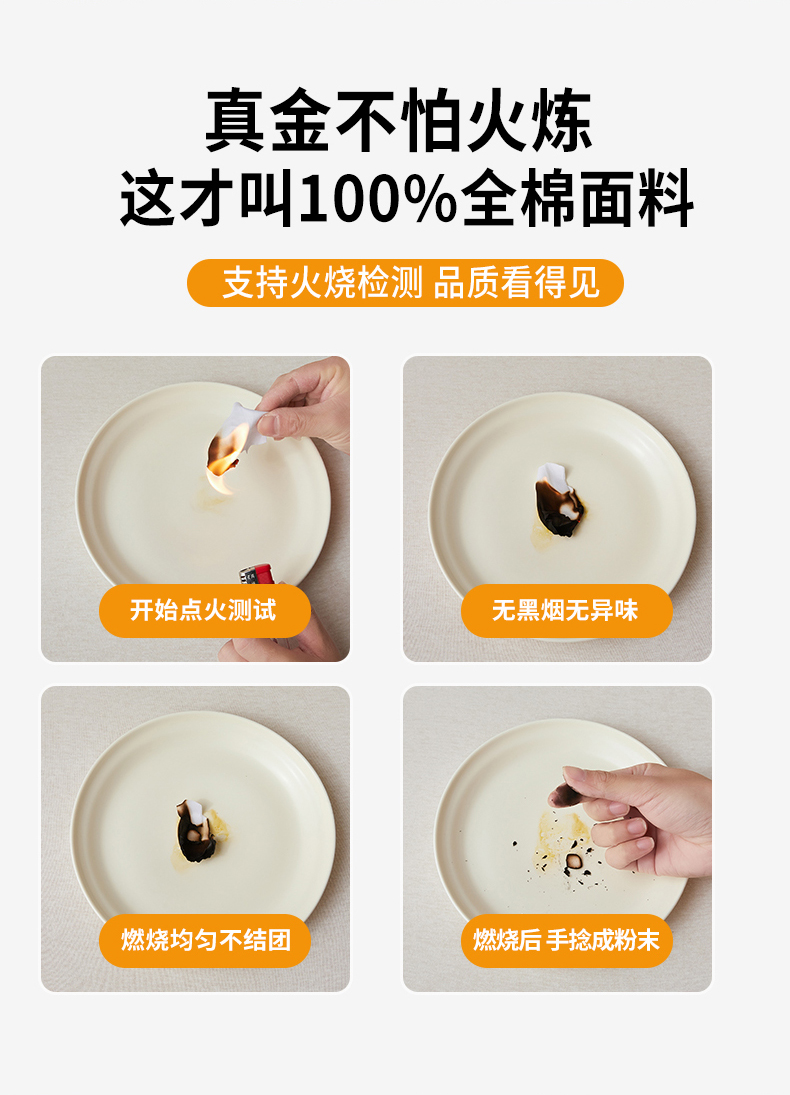 真金不怕火炼
这才叫100%全棉面料

支持火烧检测 品质看得见

开始点火测试

无黑烟无异味

燃烧均匀不结团

燃烧后 手捻成粉末