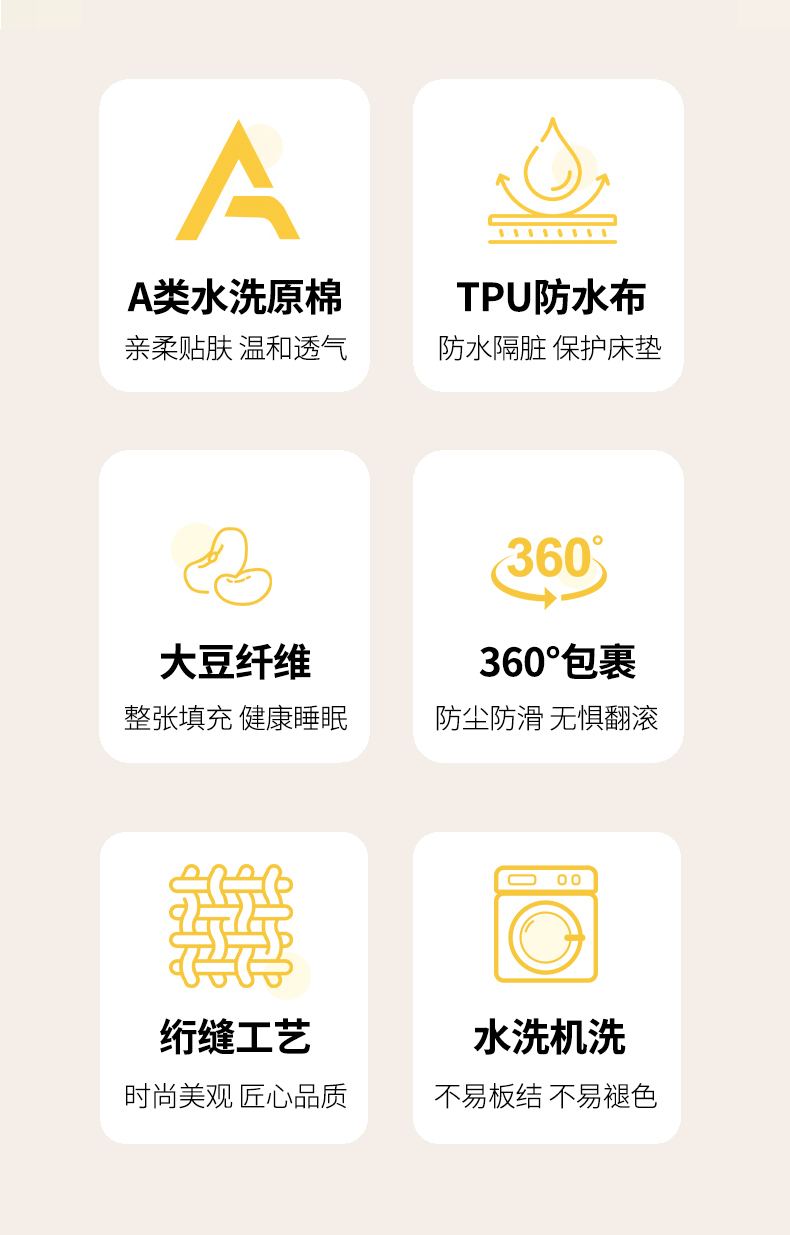 A类水洗原棉
亲柔贴肤 温和透气

TPU防水布
防水隔脏 保护床垫

大豆纤维
整张填充 健康睡眠

360°
360°包裹
防尘防滑 无惧翻滚

绗缝工艺
时尚美观 匠心品质

水洗机洗
不易板结 不易褪色