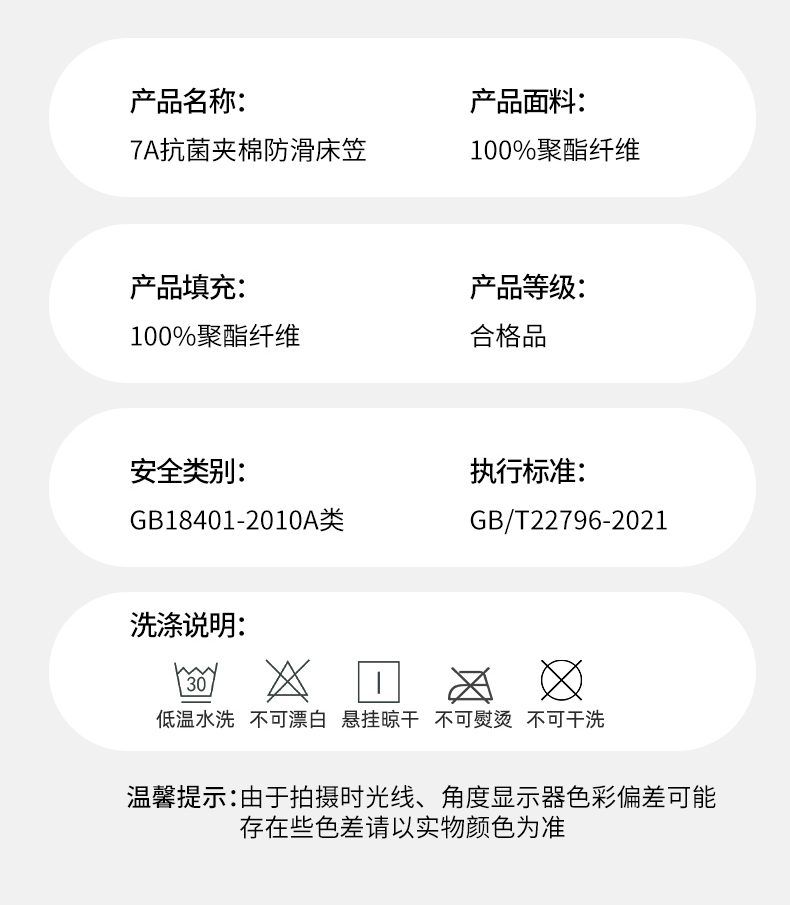 产品名称:
7A抗菌夹棉防滑床笠

产品面料:
100%聚酯纤维

产品填充:
100%聚酯纤维

产品等级:
合格品

安全类别:
GB18401-2010A类

执行标准:
GB/T22796-2021

洗涤说明:

30
低温水洗 不可漂白 悬挂晾干 不可熨烫 不可干洗

温馨提示:由于拍摄时光线、角度显示器色彩偏差可能存在些色差请以实物颜色为准