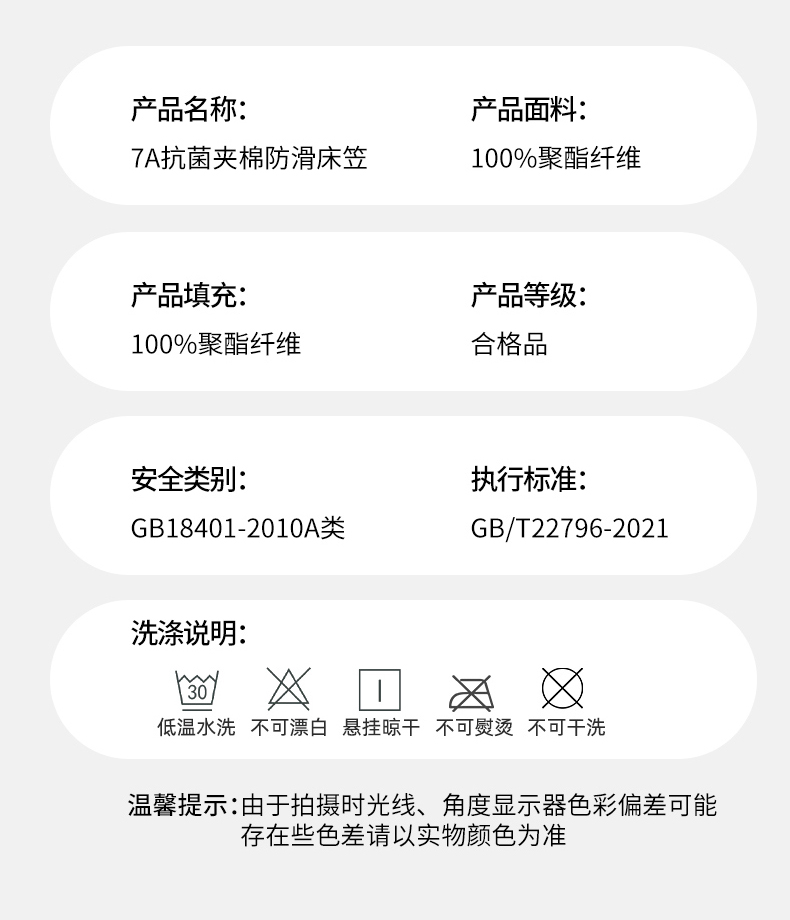 产品名称:
7A抗菌夹棉防滑床笠

产品面料:
100%聚酯纤维

产品填充:
100%聚酯纤维

产品等级:
合格品

安全类别:
GB18401-2010A类

执行标准:
GB/T22796-2021

洗涤说明:

30
低温水洗 不可漂白 悬挂晾干 不可熨烫 不可干洗

温馨提示:由于拍摄时光线、角度显示器色彩偏差可能存在些色差请以实物颜色为准