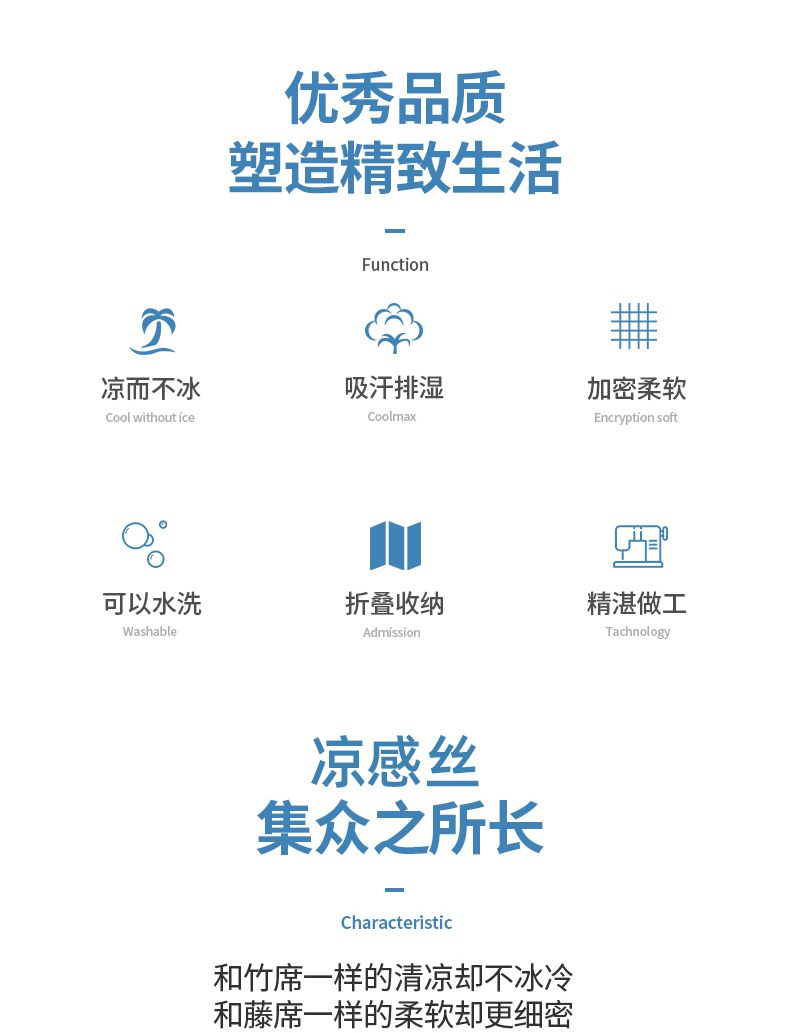 优秀品质
塑造精致生活

-

Function

凉而不冰
Cool without ice

吸汗排湿
Coolmax

加密柔软
Encryption soft

可以水洗
Washable

折叠收纳
Admission

精湛做工
Tachnology

凉感丝
集众之所长

-

Characteristic

和竹席一样的清凉却不冰冷
和藤席一样的柔软却更细密