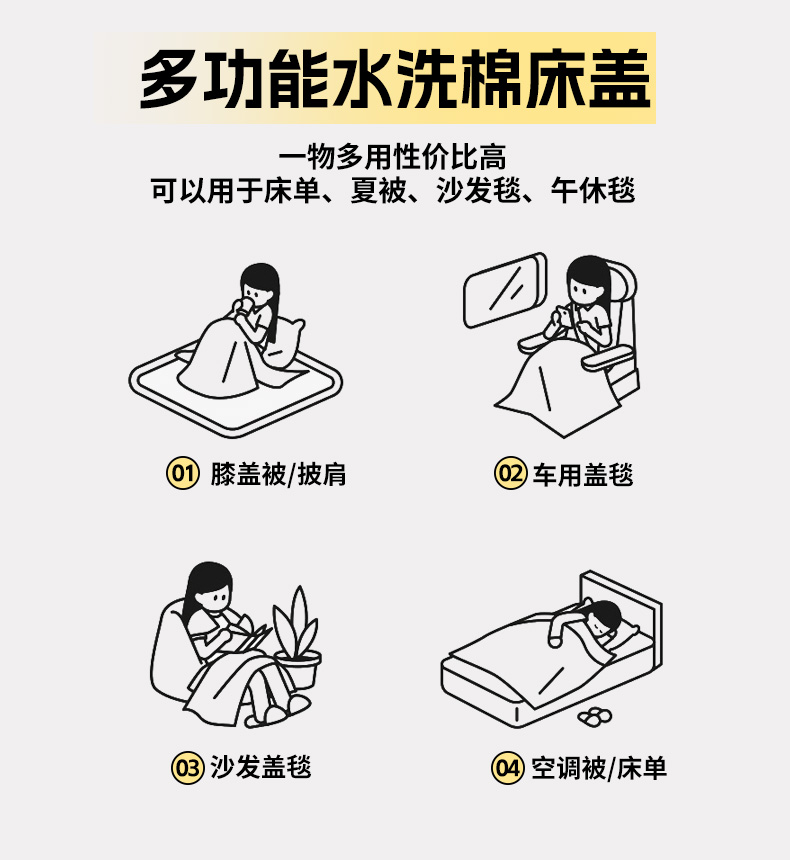 多功能水洗棉床盖

一物多用性价比高
可以用于床单、夏被、沙发毯、午休毯

01 膝盖被/披肩

02 车用盖毯

03 沙发盖毯

04 空调被/床单